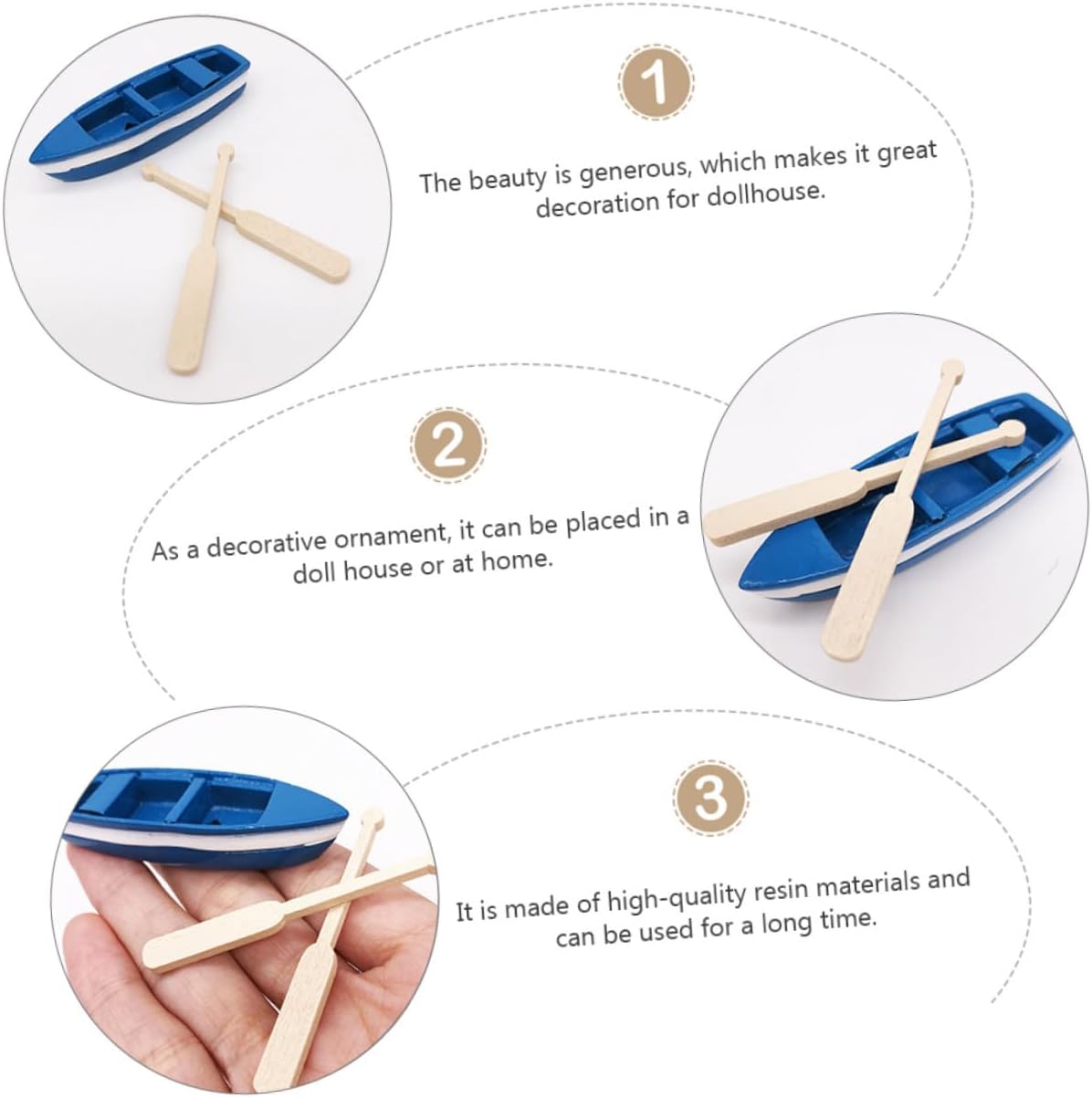 1

The beauty is generous, which makes it great decoration for dollhouse.

2

As a decorative ornament, it can be placed in a doll house or at home.

3

It is made of high-quality resin materials and can be used for a long time.