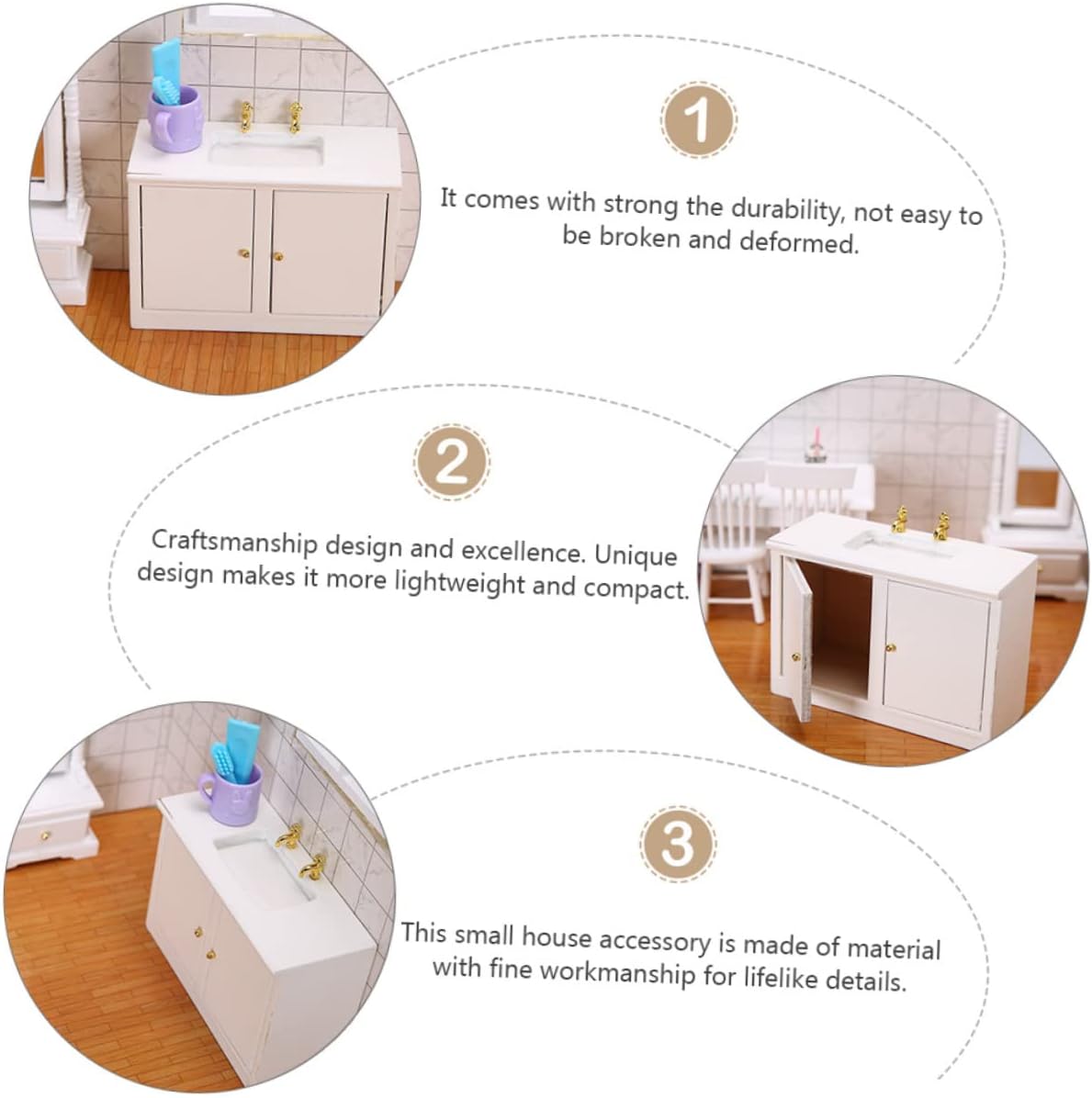 1

It comes with strong the durability, not easy to be broken and deformed.

2

Craftsmanship design and excellence. Unique design makes it more lightweight and compact.

3

This small house accessory is made of material with fine workmanship for lifelike details.