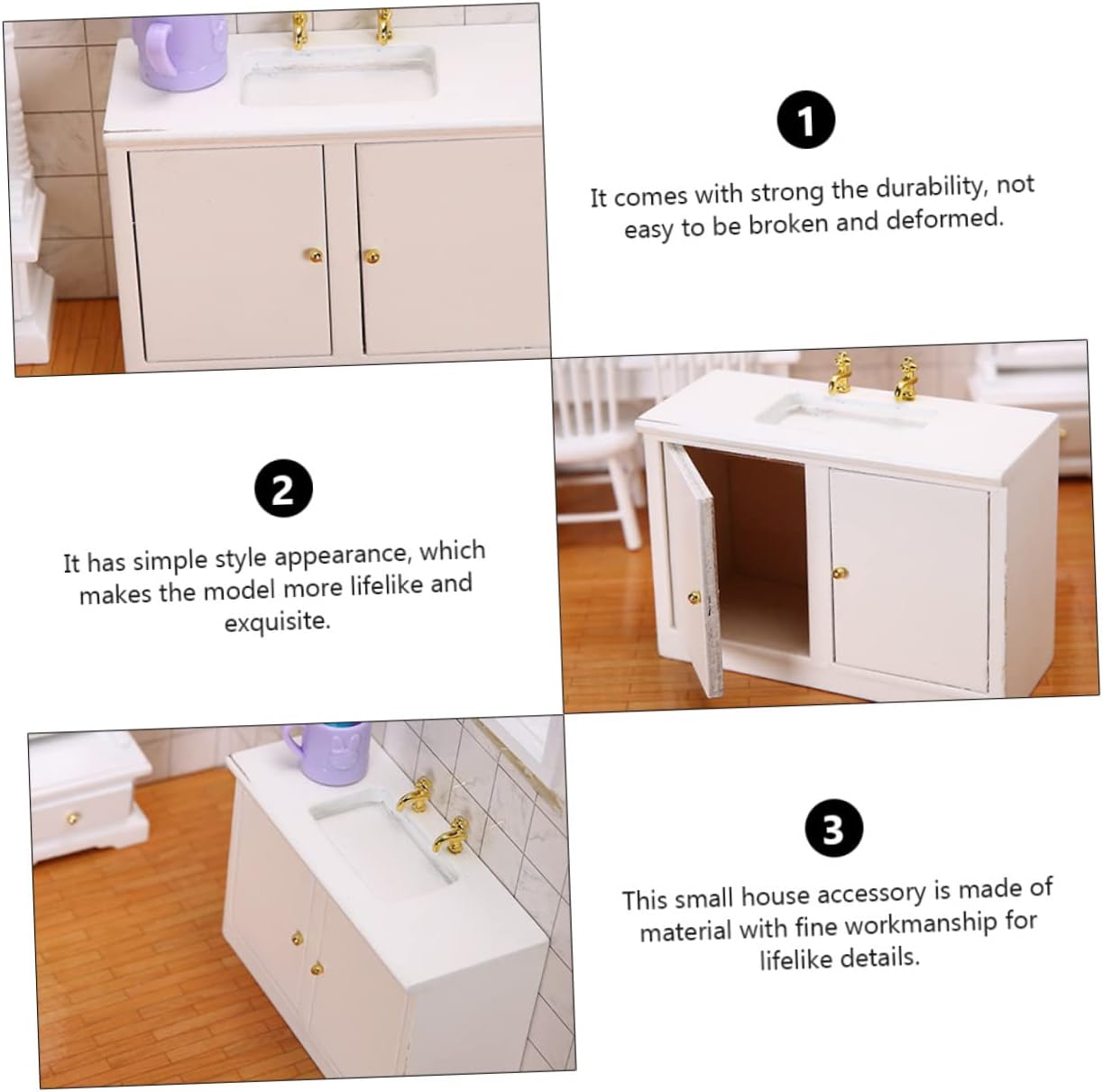 1

It comes with strong the durability, not easy to be broken and deformed.

2

It has simple style appearance, which makes the model more lifelike and exquisite.

3

This small house accessory is made of material with fine workmanship for lifelike details.