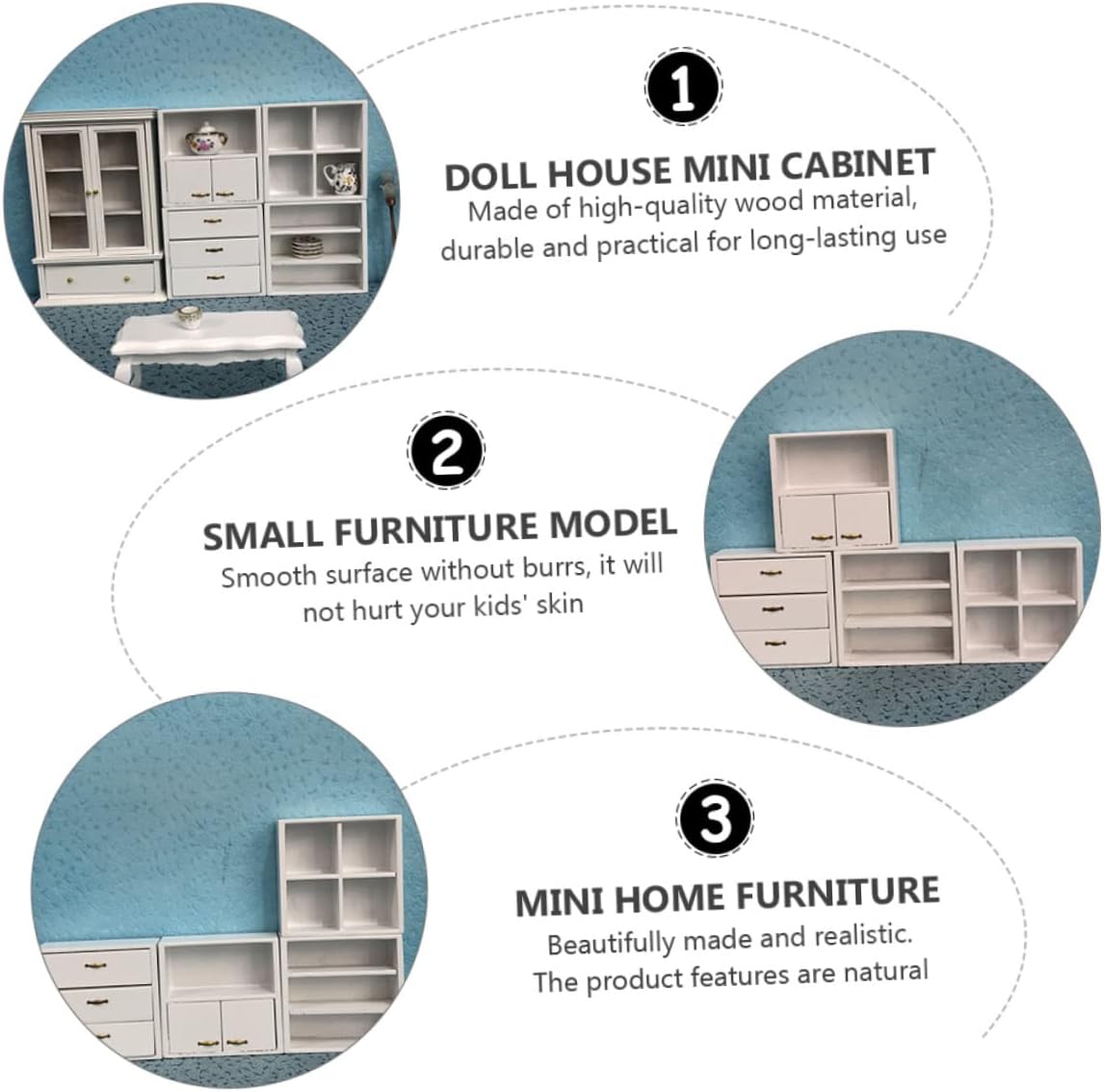 1

DOLL HOUSE MINI CABINET
Made of high-quality wood material, durable and practical for long-lasting use

2

SMALL FURNITURE MODEL
Smooth surface without burrs, it will not hurt your kids' skin

3

MINI HOME FURNITURE
Beautifully made and realistic. The product features are natural