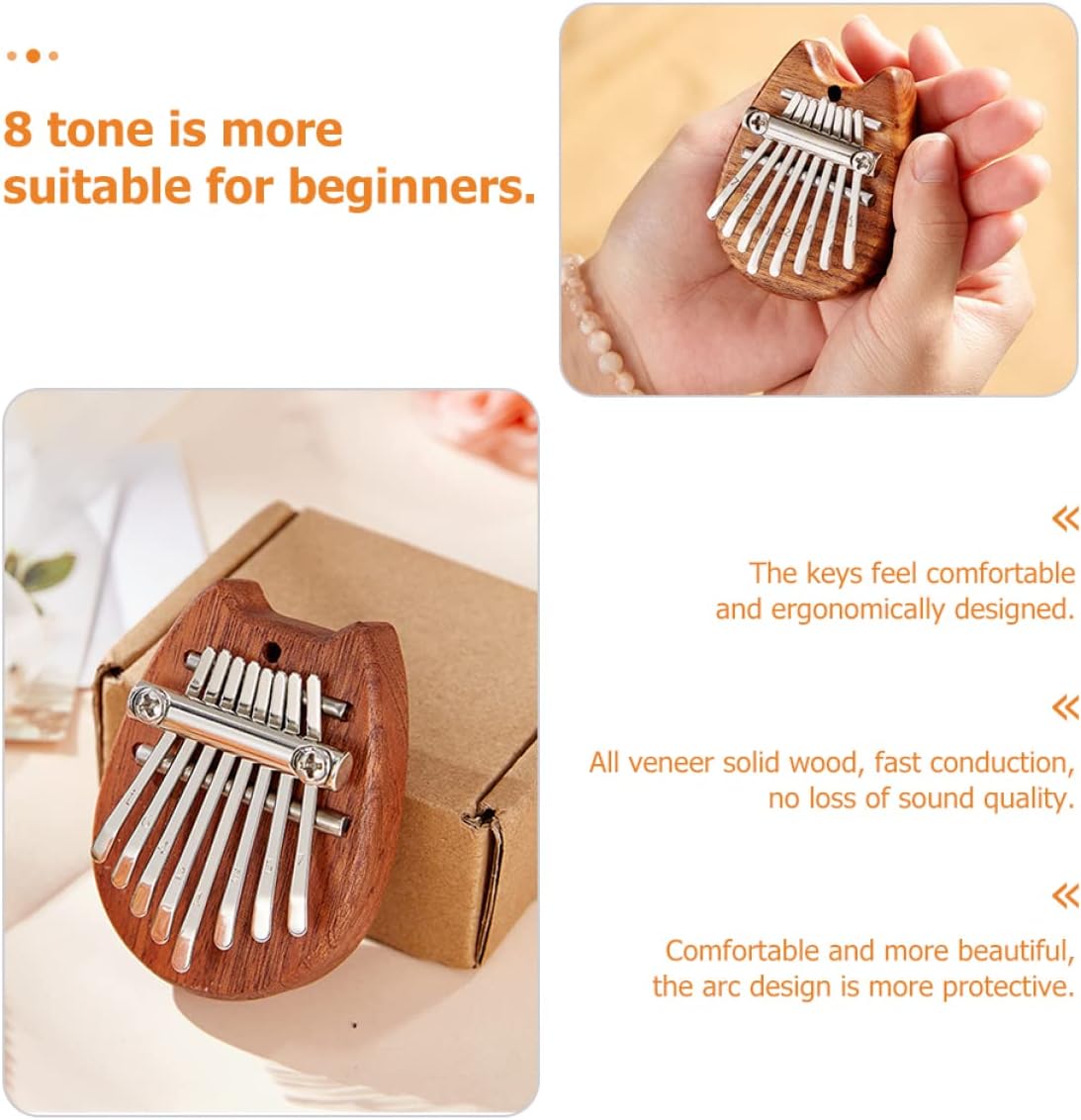 8 tone is more suitable for beginners.

«

The keys feel comfortable and ergonomically designed.

«

All veneer solid wood, fast conduction, no loss of sound quality.

«

Comfortable and more beautiful, the arc design is more protective.