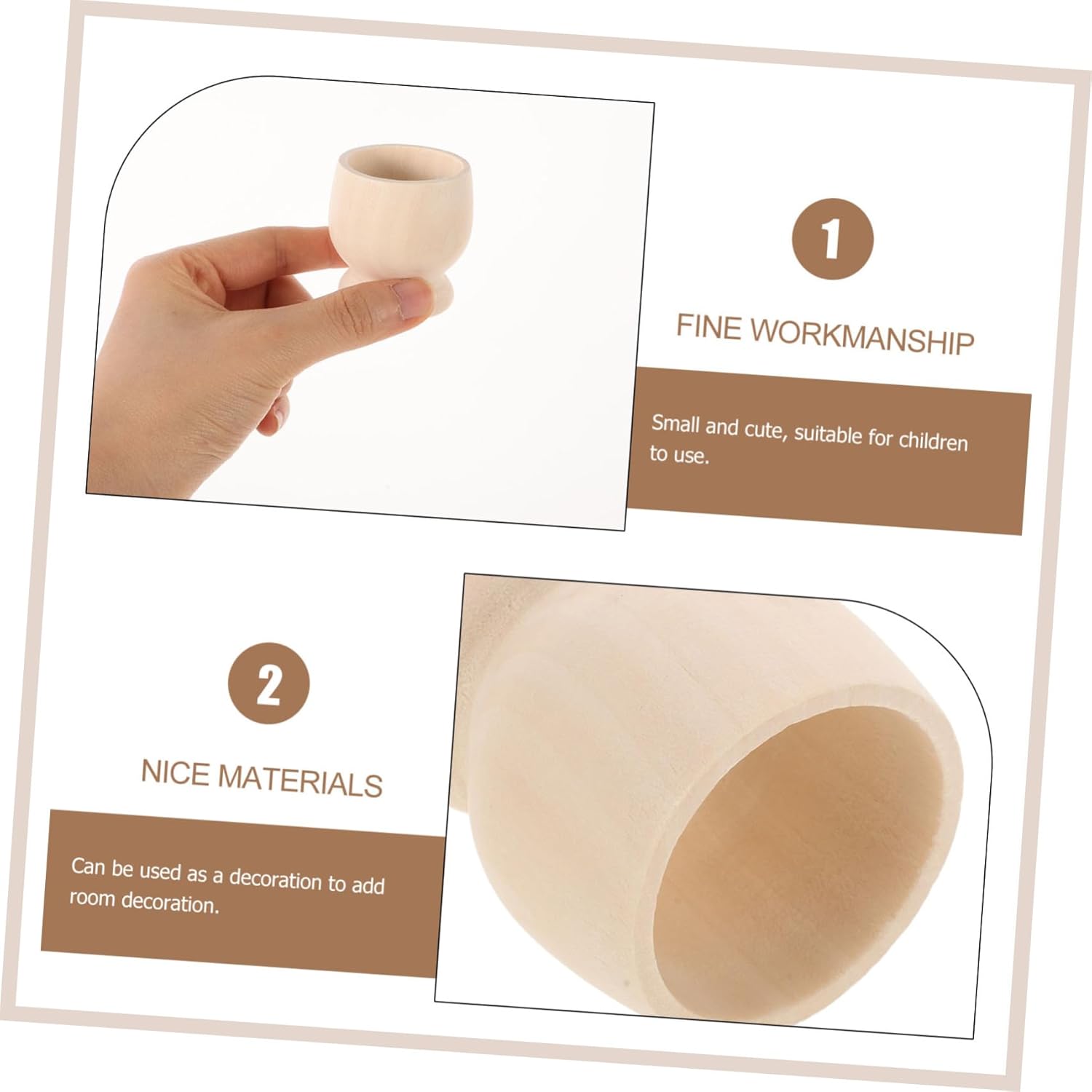 1

FINE WORKMANSHIP

Small and cute, suitable for children to use.

2

NICE MATERIALS

Can be used as a decoration to add room decoration.