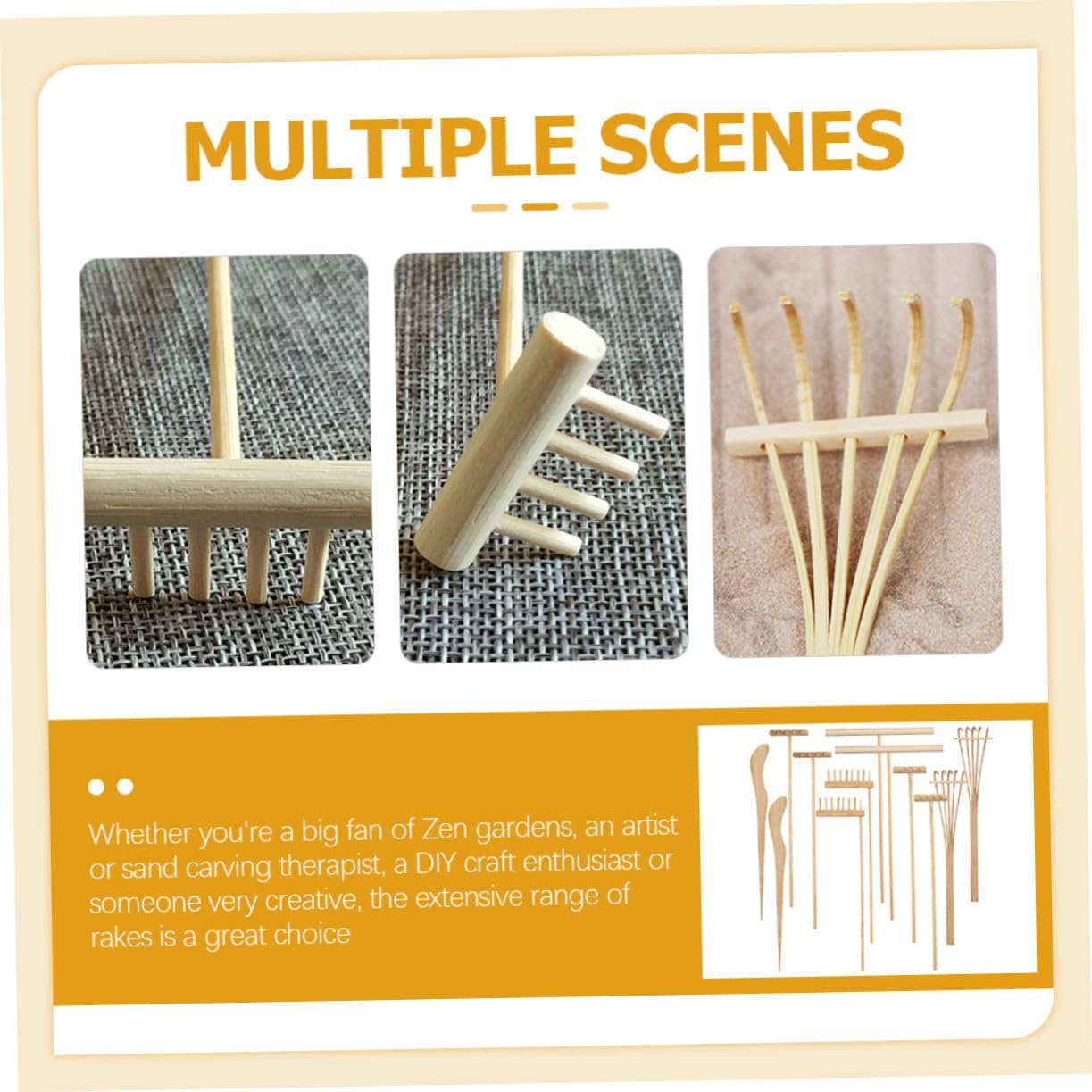 MULTIPLE SCENES

Whether you're a big fan of Zen gardens, an artist or sand carving therapist, a DIY craft enthusiast or someone very creative, the extensive range of rakes is a great choice