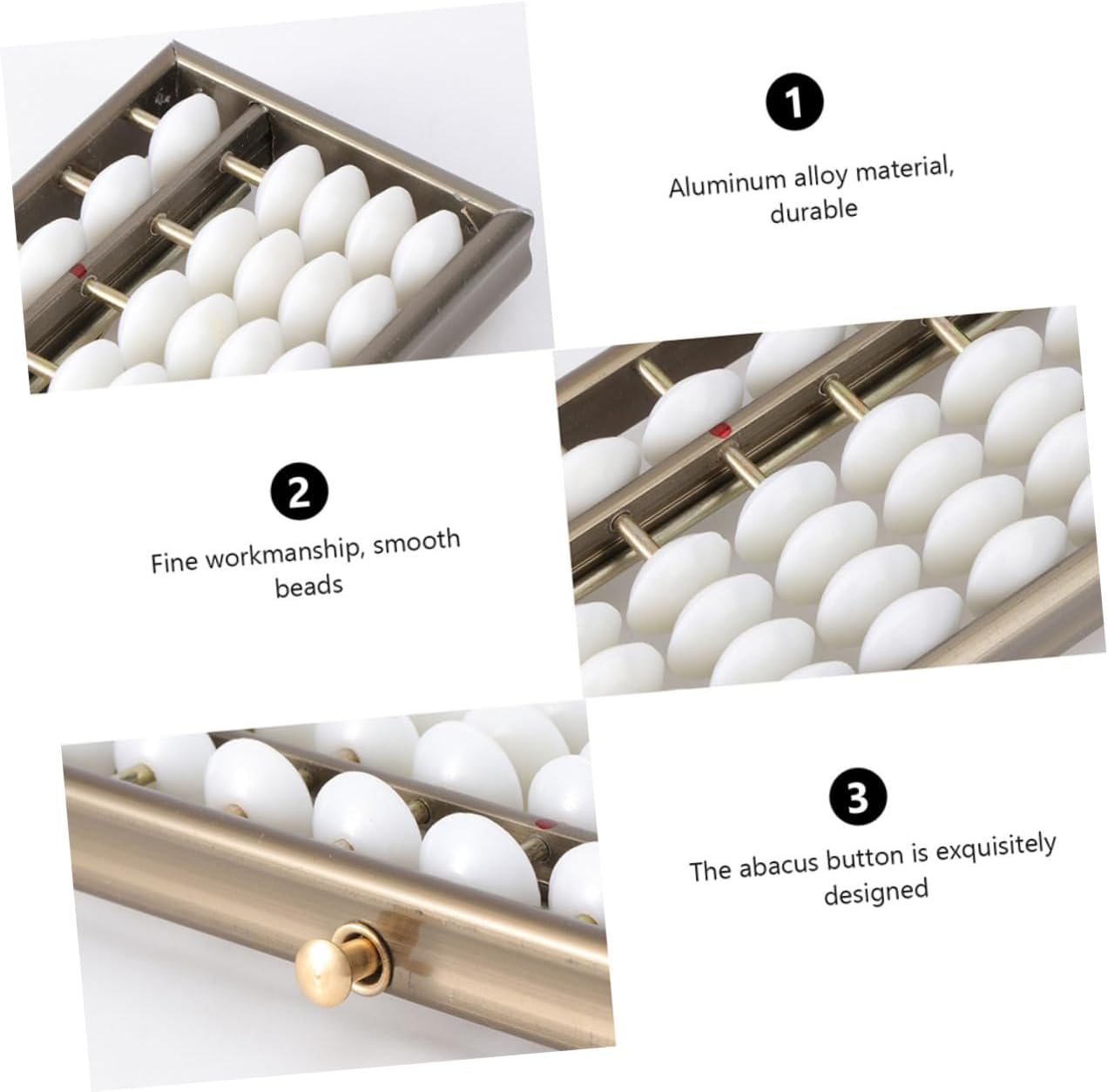 1

Aluminum alloy material, durable

2

Fine workmanship, smooth beads

3

The abacus button is exquisitely designed