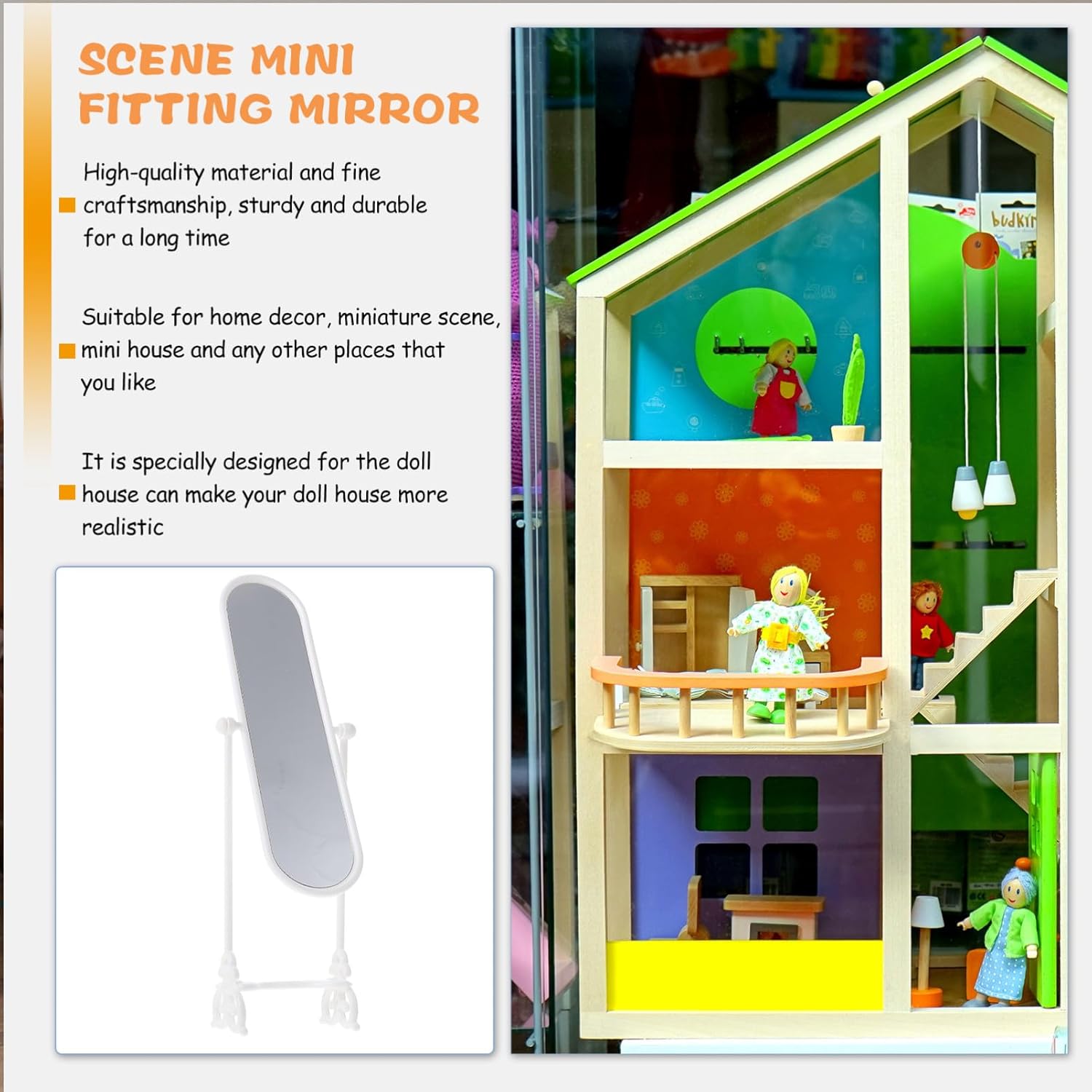 SCENE MINI FITTING MIRROR

High-quality material and fine craftsmanship, sturdy and durable for a long time

Suitable for home decor, miniature scene, mini house and any other places that you like

It is specially designed for the doll house can make your doll house more realistic

budkir