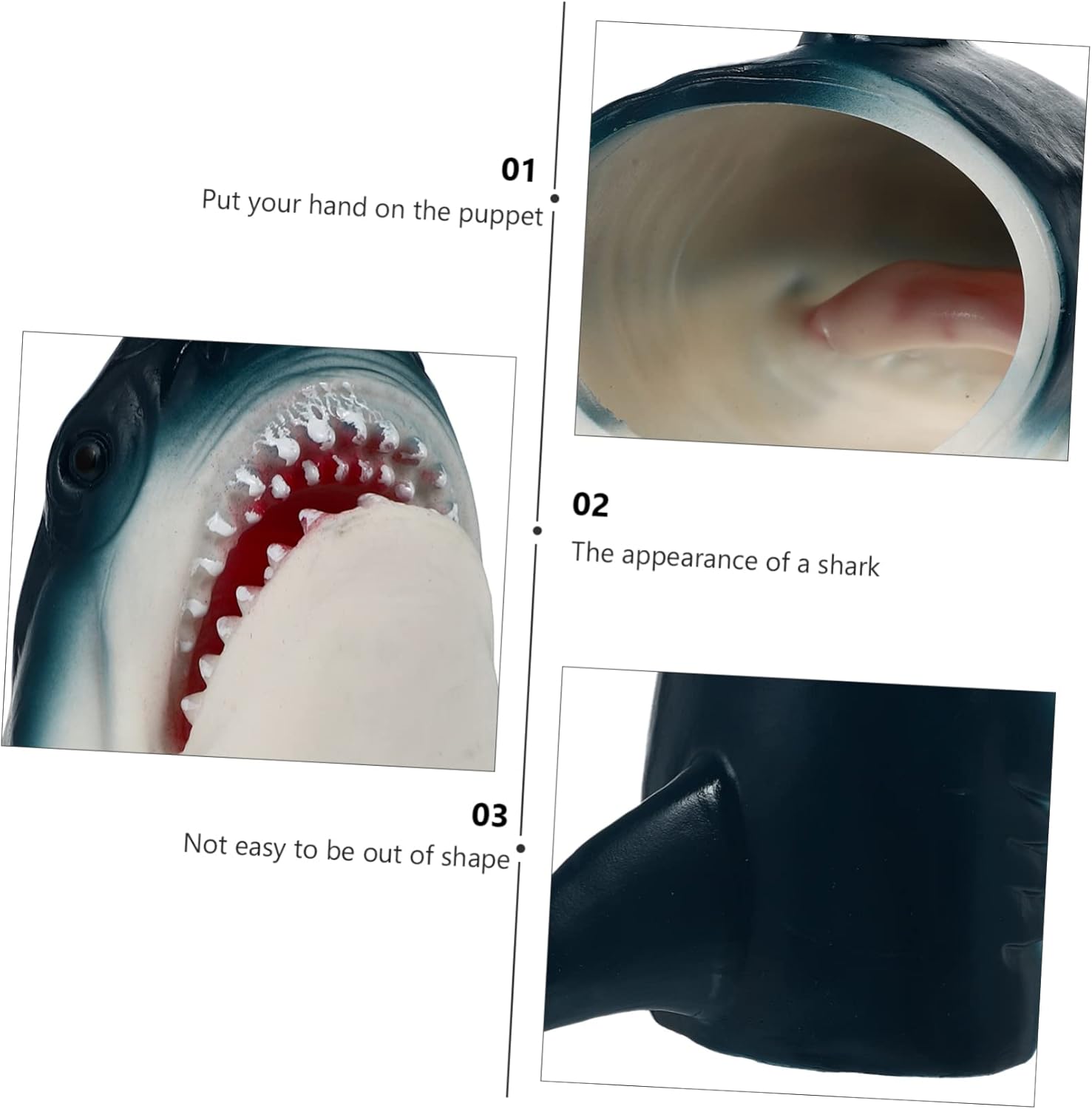 01
Put your hand on the puppet

02
The appearance of a shark

03
Not easy to be out of shape