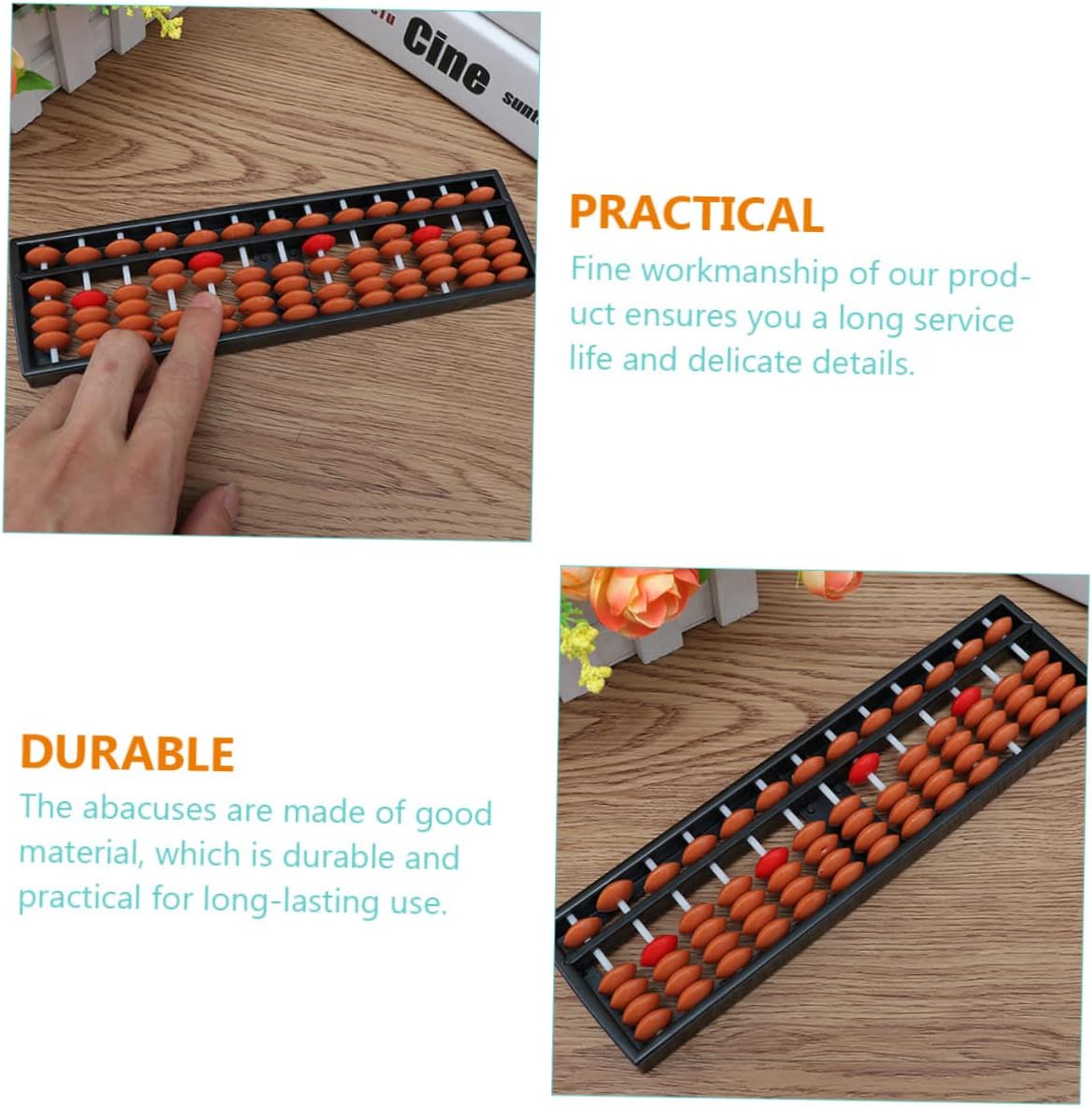 Cine

PRACTICAL
Fine workmanship of our product ensures you a long service life and delicate details.

DURABLE
The abacuses are made of good material, which is durable and practical for long-lasting use.