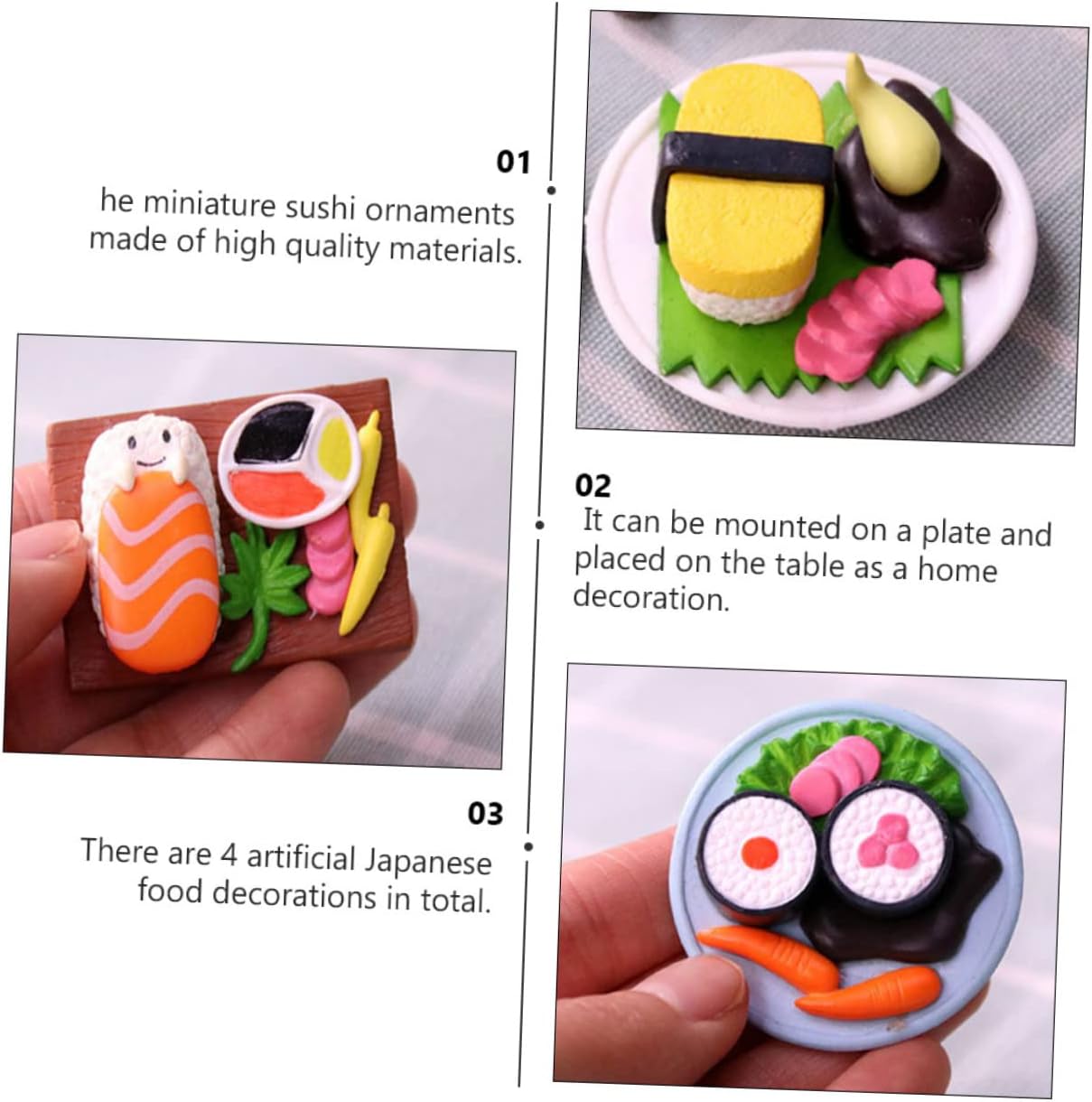 01
he miniature sushi ornaments made of high quality materials.

02
It can be mounted on a plate and placed on the table as a home decoration.

03
There are 4 artificial Japanese food decorations in total.