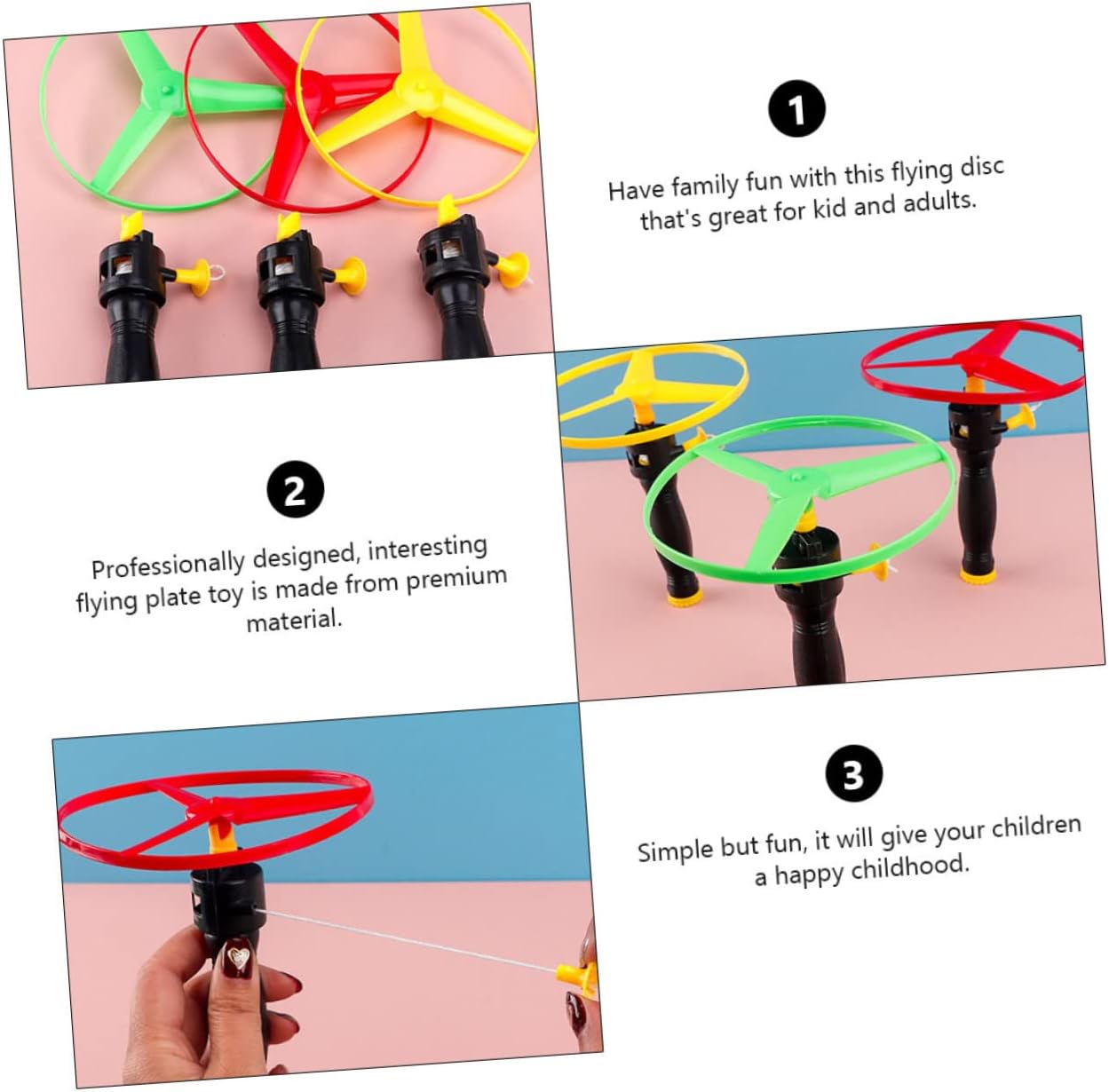 1

Have family fun with this flying disc that's great for kid and adults.

2

Professionally designed, interesting flying plate toy is made from premium material.

3

Simple but fun, it will give your children a happy childhood.