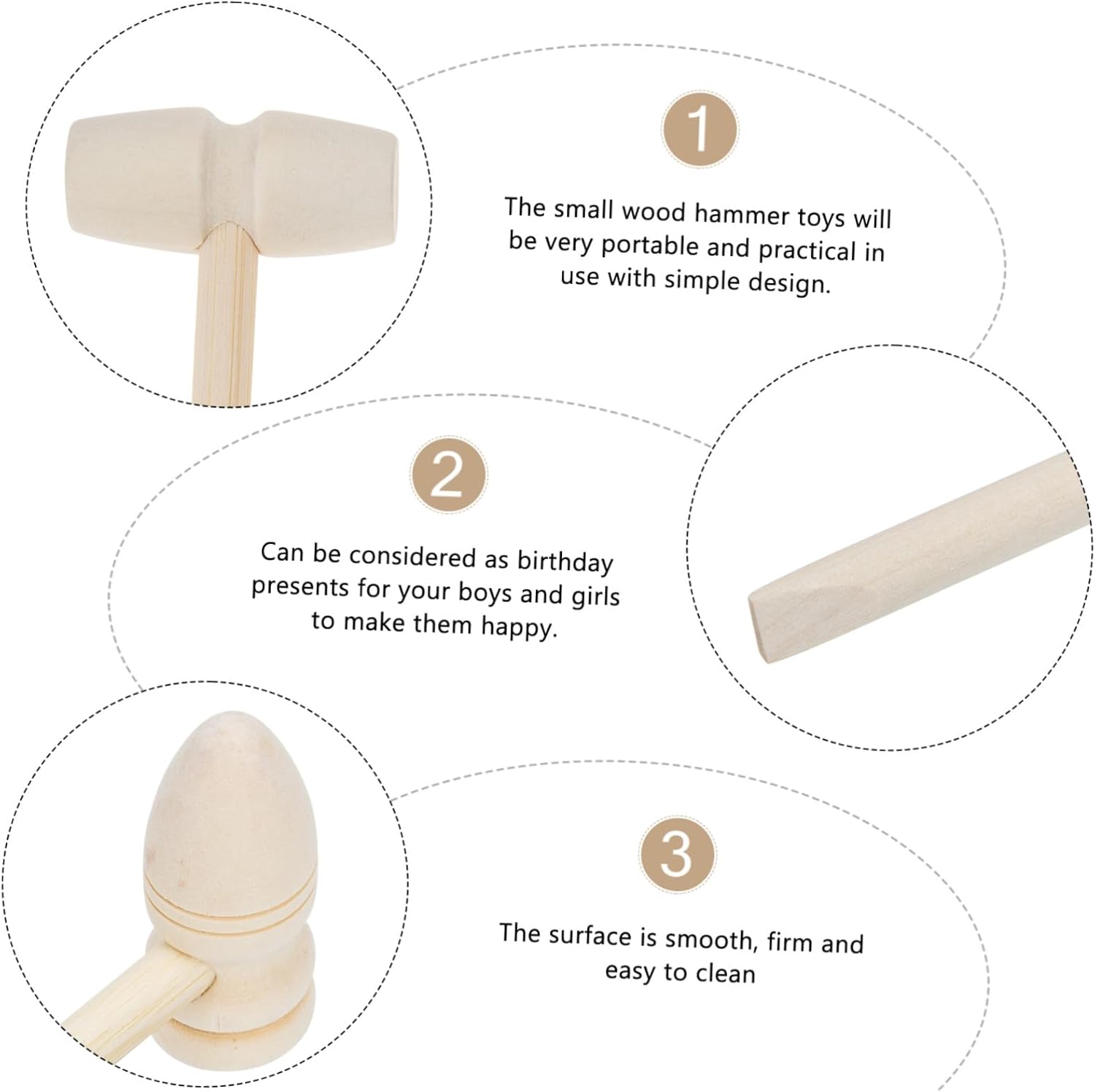 1

The small wood hammer toys will be very portable and practical in use with simple design.

2

Can be considered as birthday presents for your boys and girls to make them happy.

3

The surface is smooth, firm and easy to clean