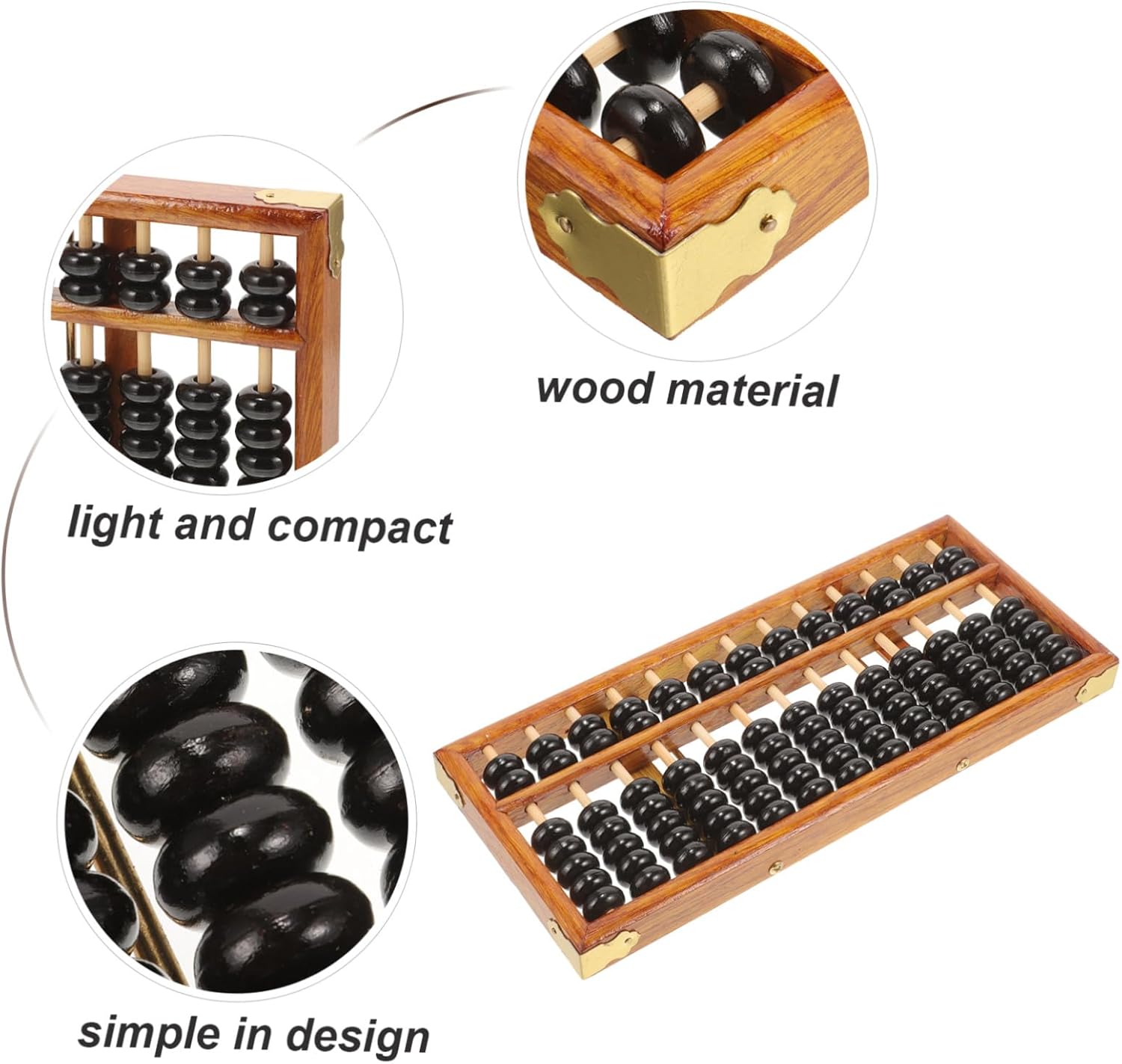 wood material

light and compact

simple in design