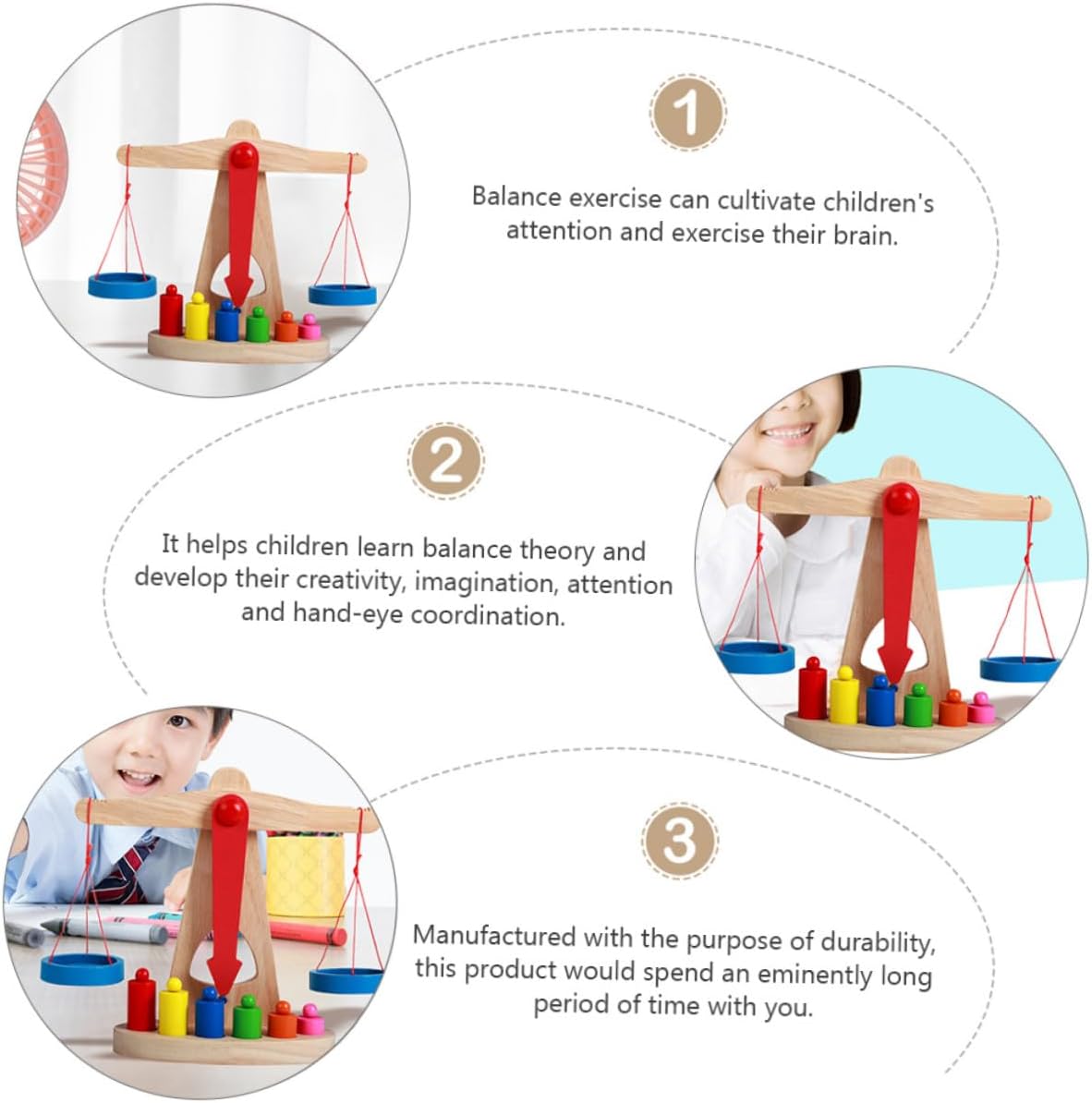 1

Balance exercise can cultivate children's attention and exercise their brain.

2

It helps children learn balance theory and develop their creativity, imagination, attention and hand-eye coordination.

3

Manufactured with the purpose of durability, this product would spend an eminently long period of time with you.