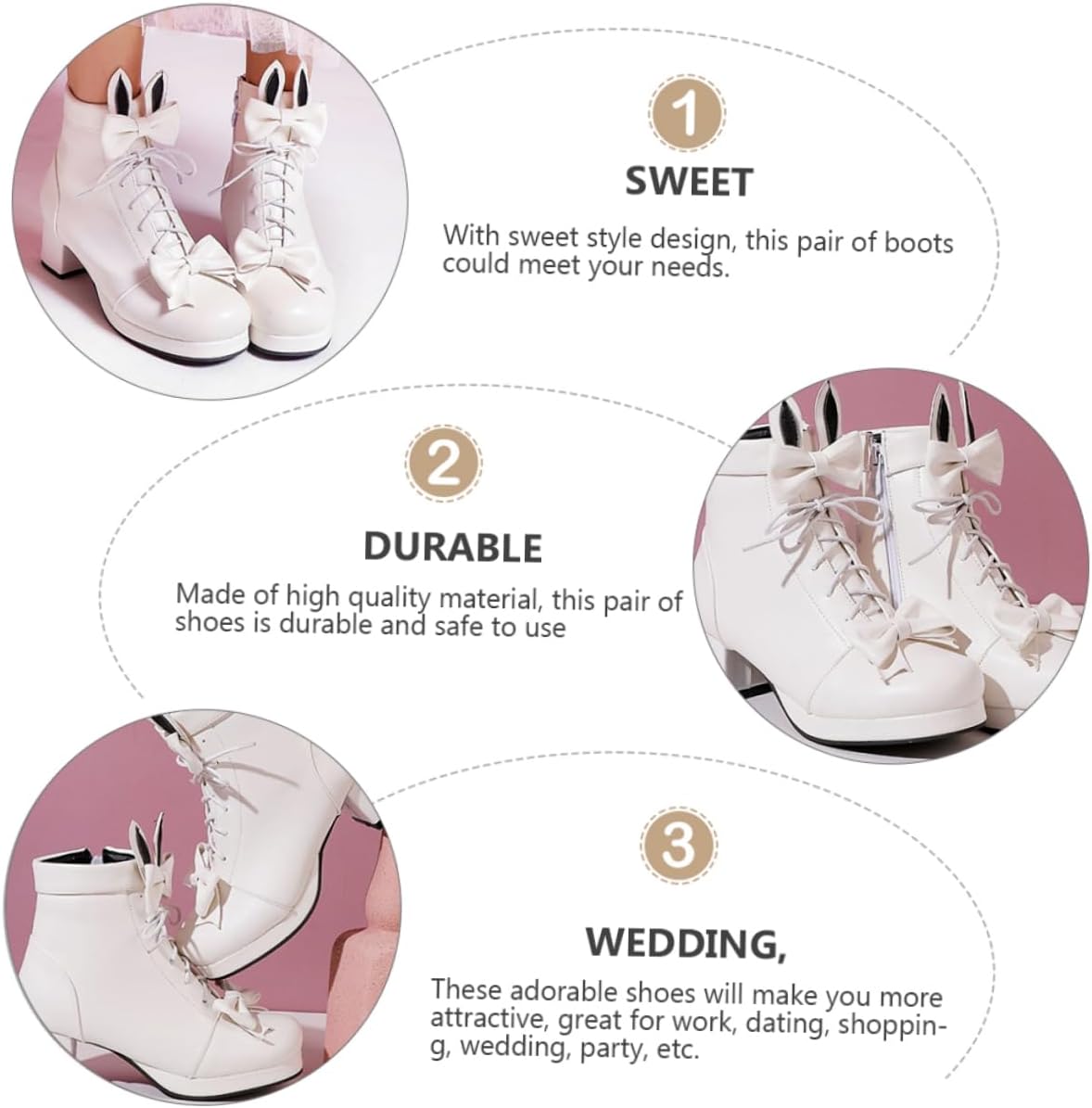 1

SWEET

With sweet style design, this pair of boots could meet your needs.

2

DURABLE

Made of high quality material, this pair of shoes is durable and safe to use

3

WEDDING,

These adorable shoes will make you more attractive, great for work, dating, shopping, wedding, party, etc.