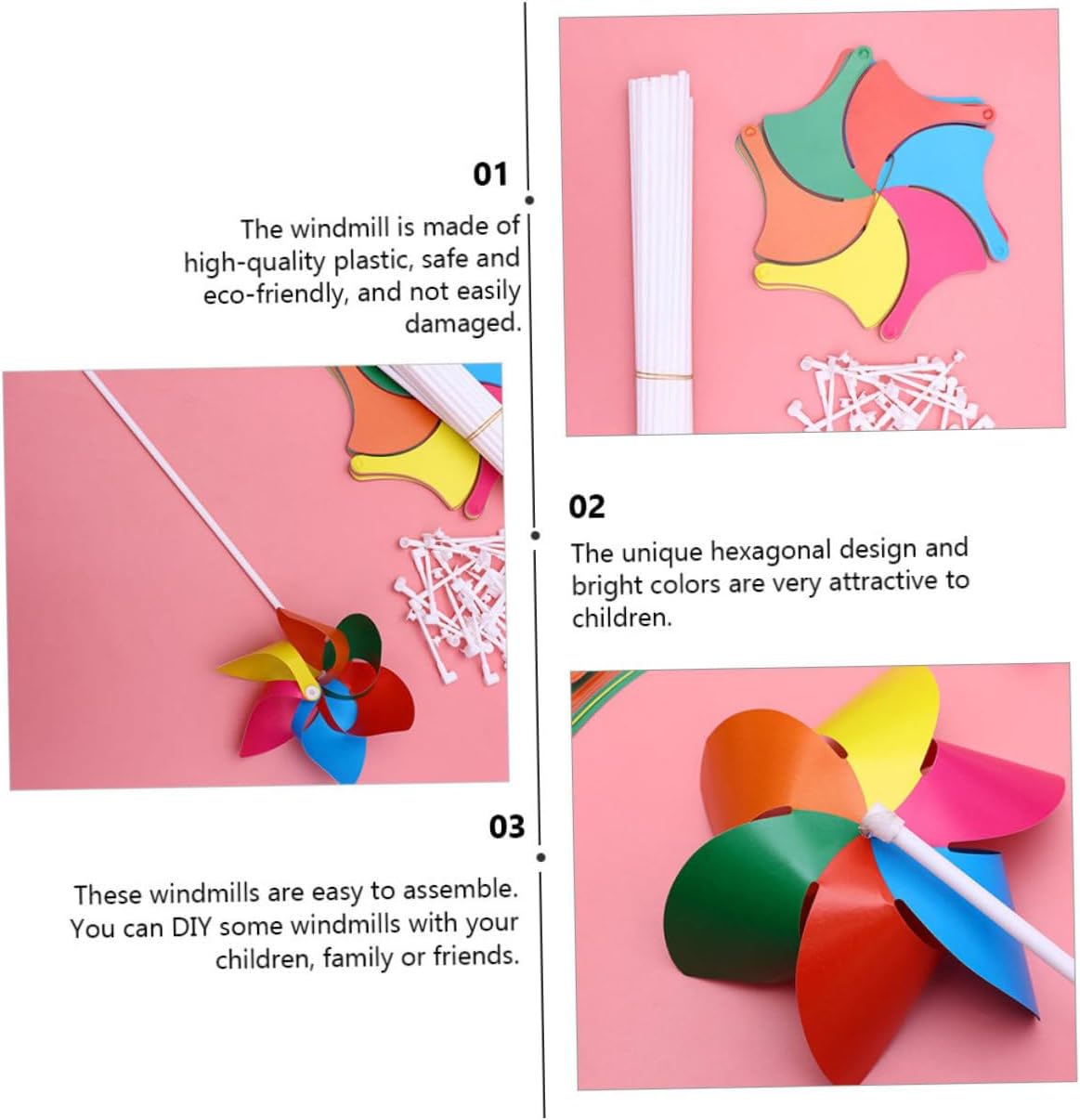 01

The windmill is made of high-quality plastic, safe and eco-friendly, and not easily damaged.

02

The unique hexagonal design and bright colors are very attractive to children.

03

These windmills are easy to assemble. You can DIY some windmills with your children, family or friends.