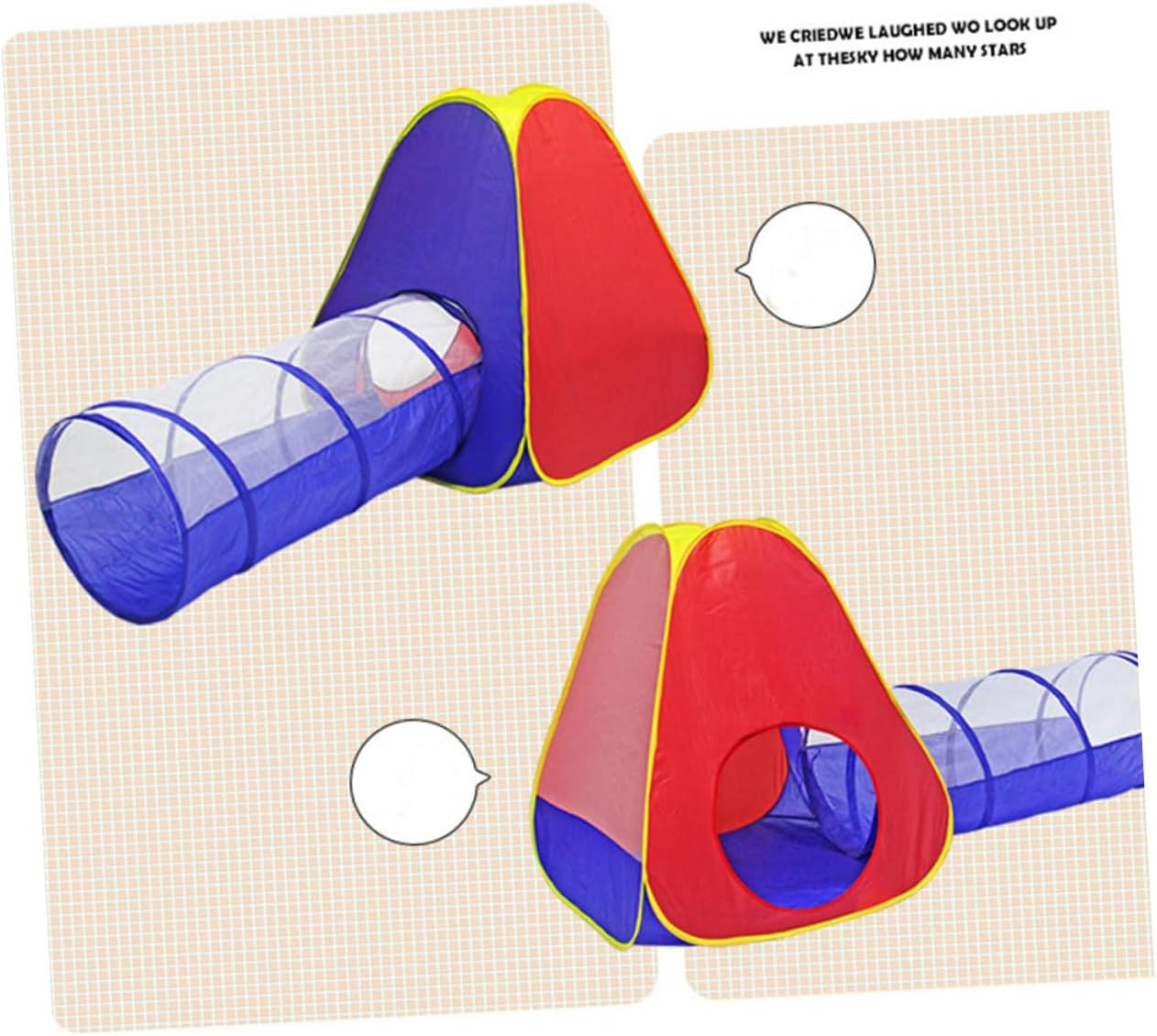 WE CRIEDWE LAUGHED WO LOOK UP AT THESKY HOW MANY STARS