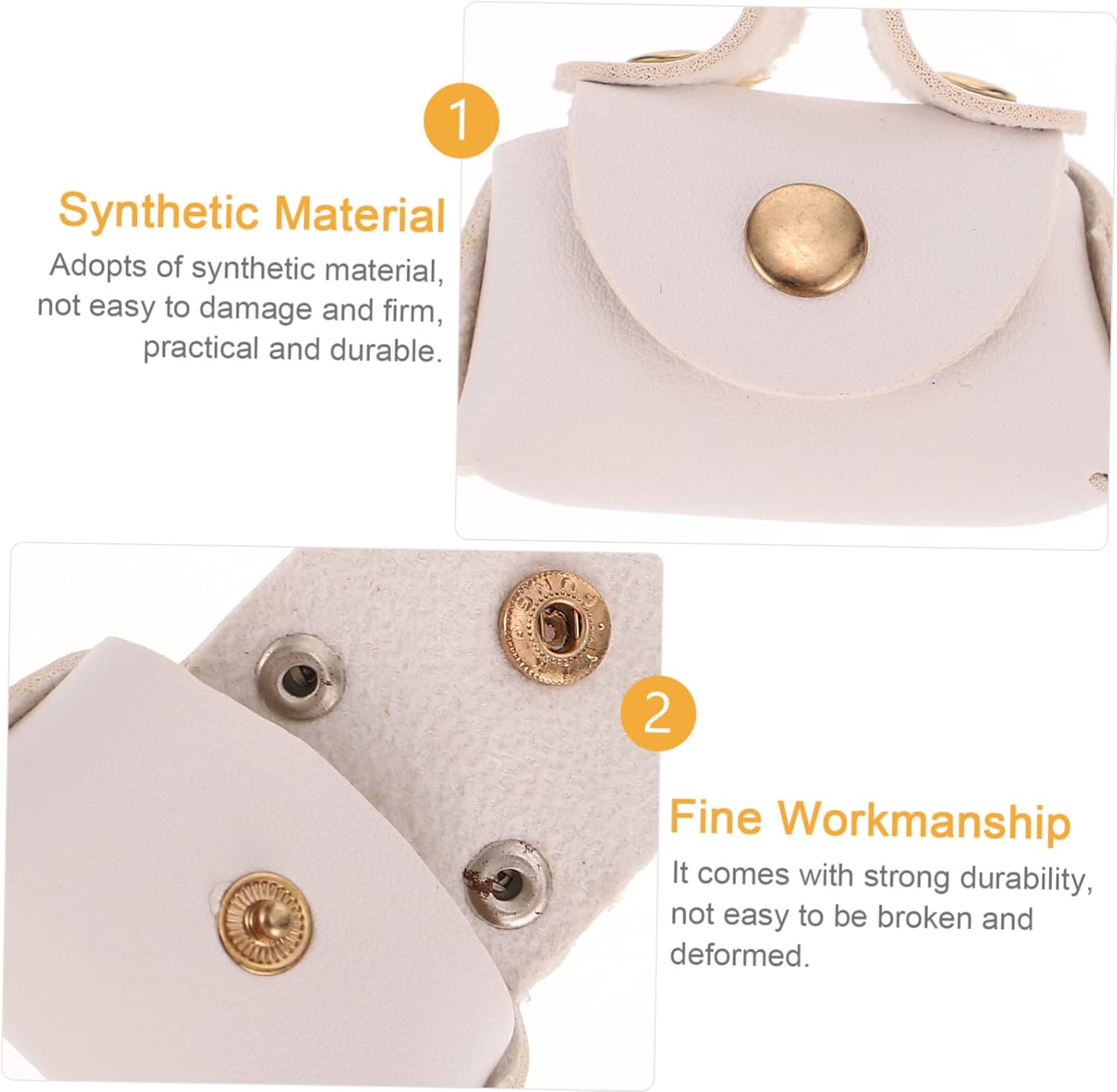 1

Synthetic Material

Adopts of synthetic material, not easy to damage and firm, practical and durable.

2

Fine Workmanship

It comes with strong durability, not easy to be broken and deformed.