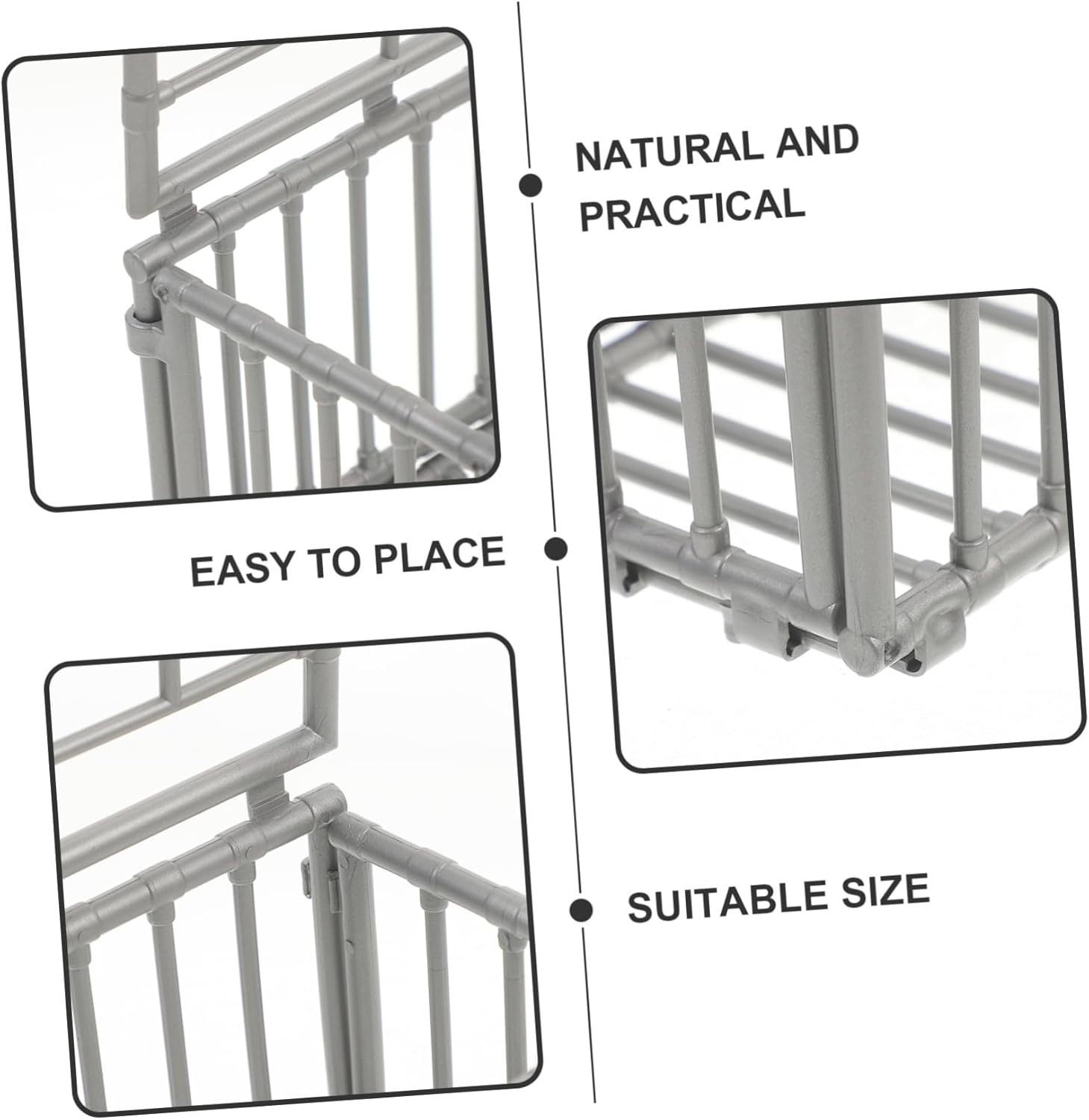 NATURAL AND PRACTICAL

EASY TO PLACE

SUITABLE SIZE