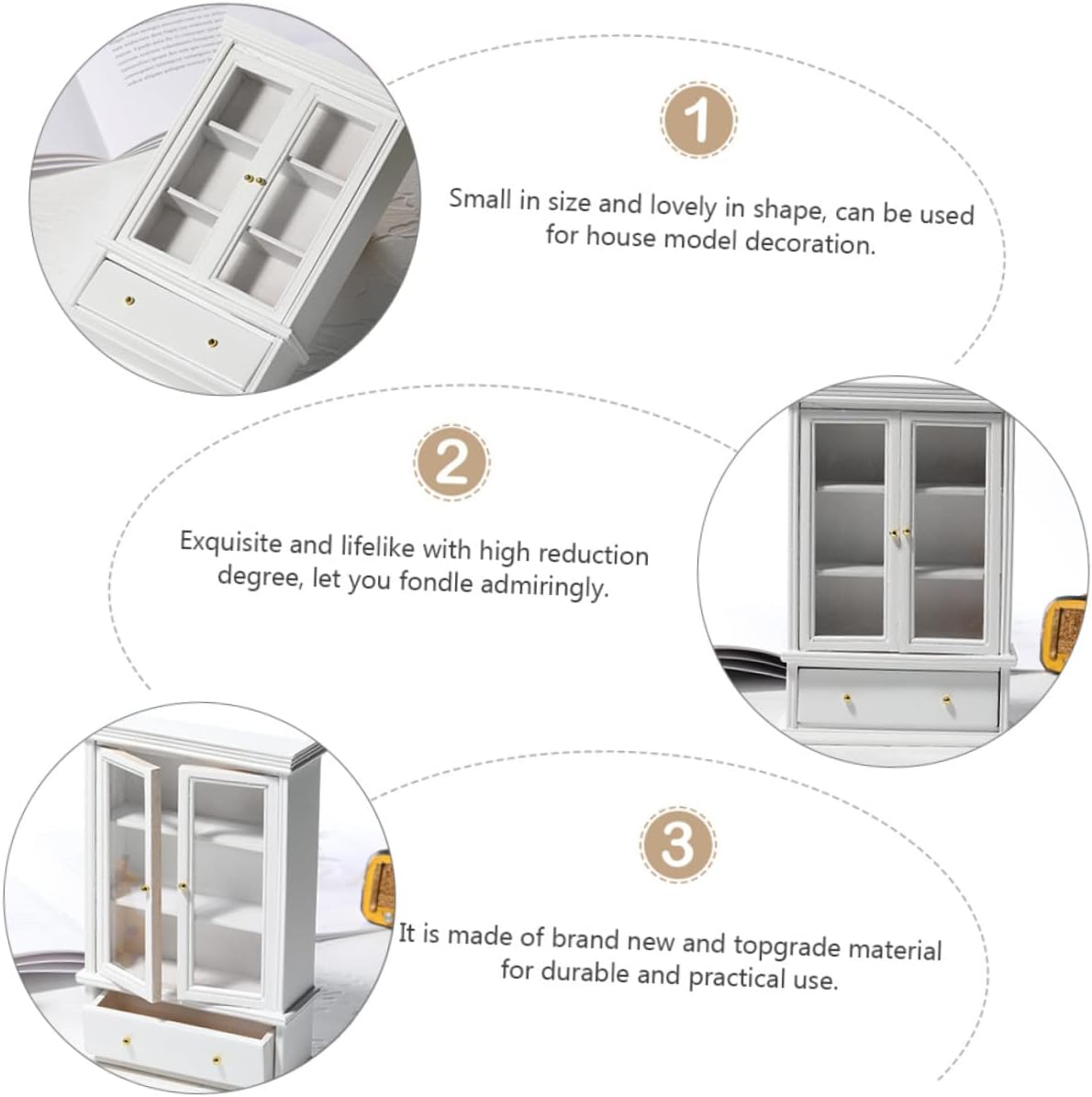 1

Small in size and lovely in shape, can be used for house model decoration.

2

Exquisite and lifelike with high reduction degree, let you fondle admiringly.

3

It is made of brand new and topgrade material for durable and practical use.