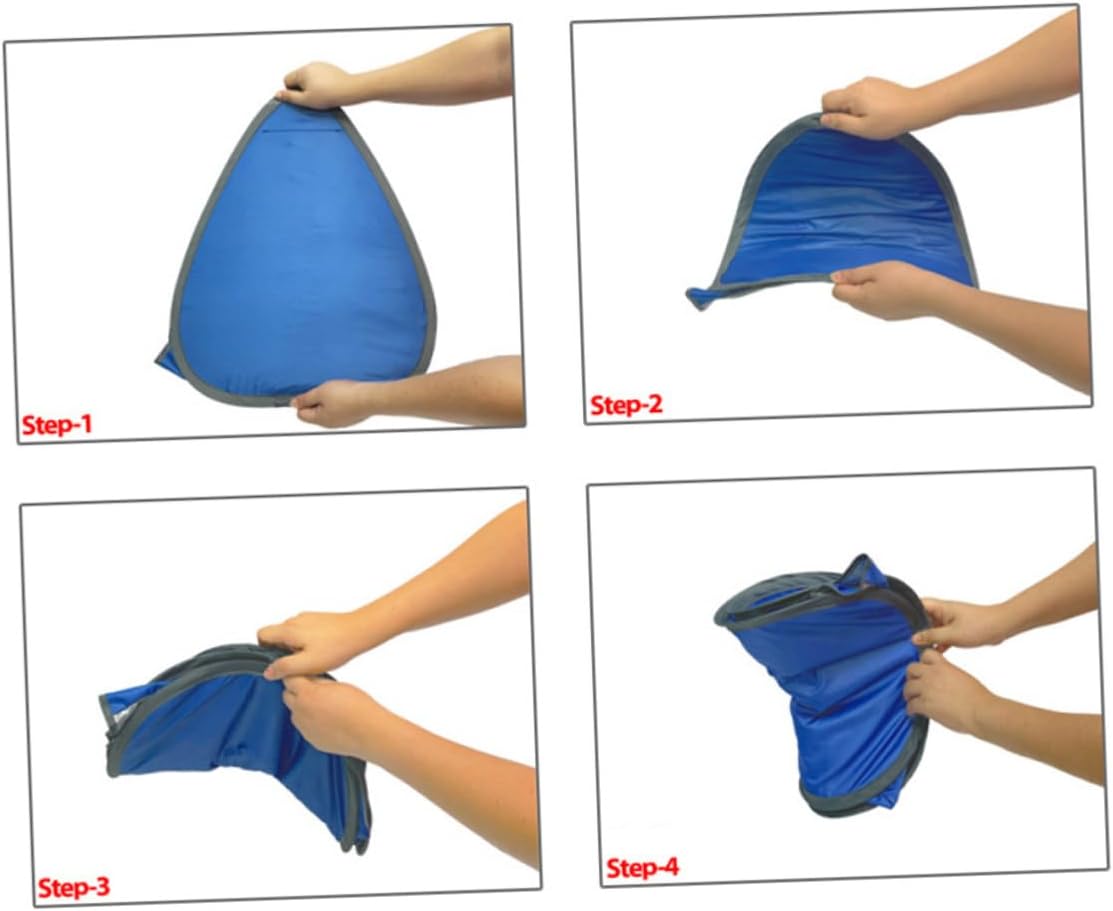 Step-1

Step-2

Step-3

Step-4