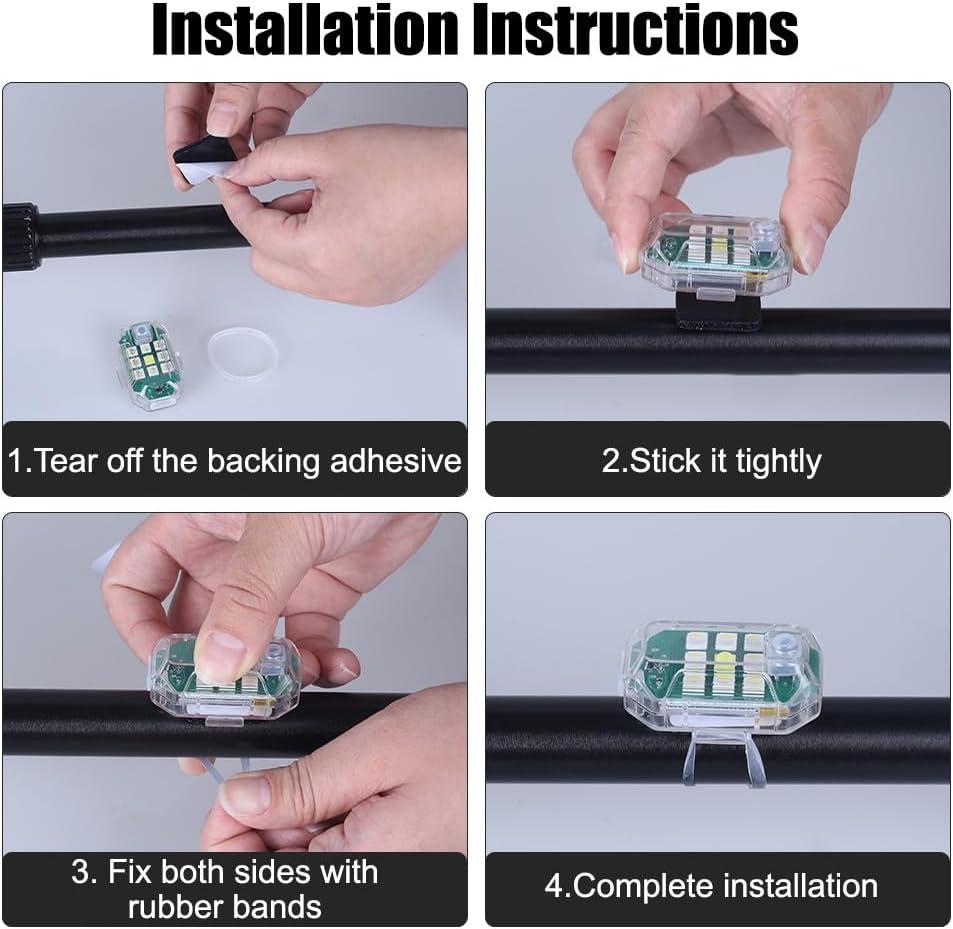 Installation Instructions

1.Tear off the backing adhesive

2.Stick it tightly

3. Fix both sides with rubber bands

4.Complete installation