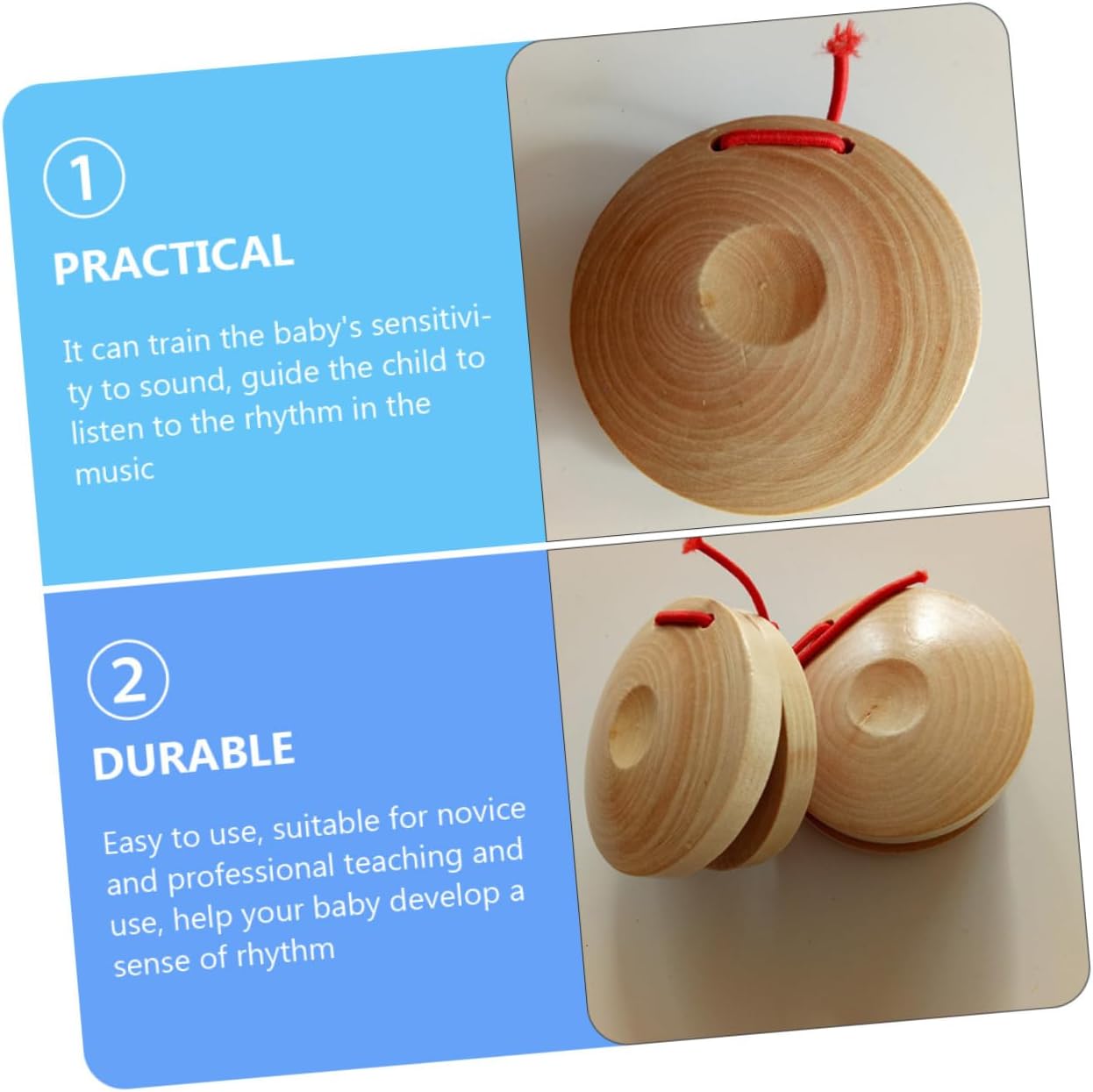 ①

PRACTICAL

It can train the baby's sensitivity to sound, guide the child to listen to the rhythm in the music

②

DURABLE

Easy to use, suitable for novice and professional teaching and use, help your baby develop a sense of rhythm