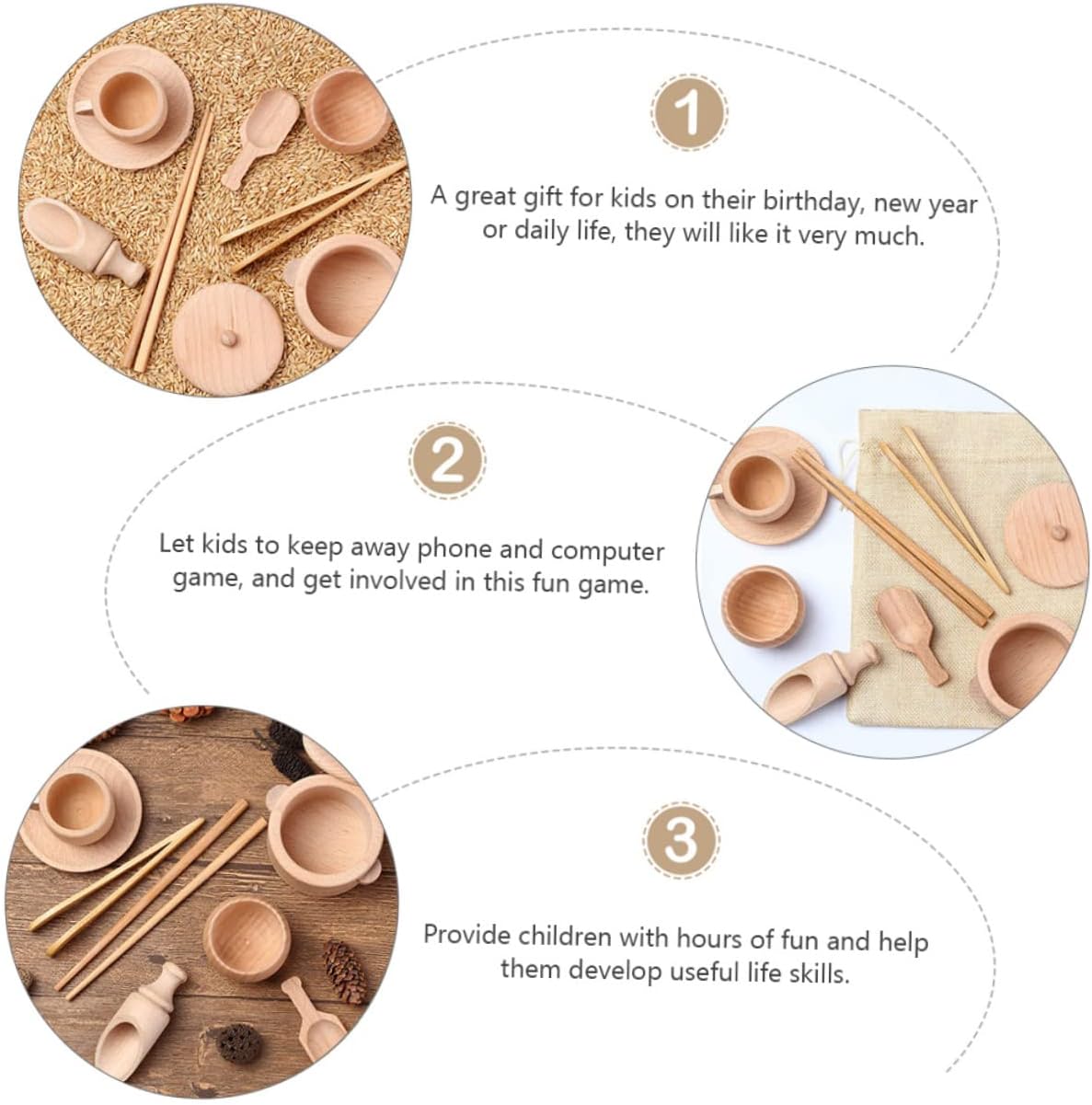 1

A great gift for kids on their birthday, new year or daily life, they will like it very much.

2

Let kids to keep away phone and computer game, and get involved in this fun game.

3

Provide children with hours of fun and help them develop useful life skills.