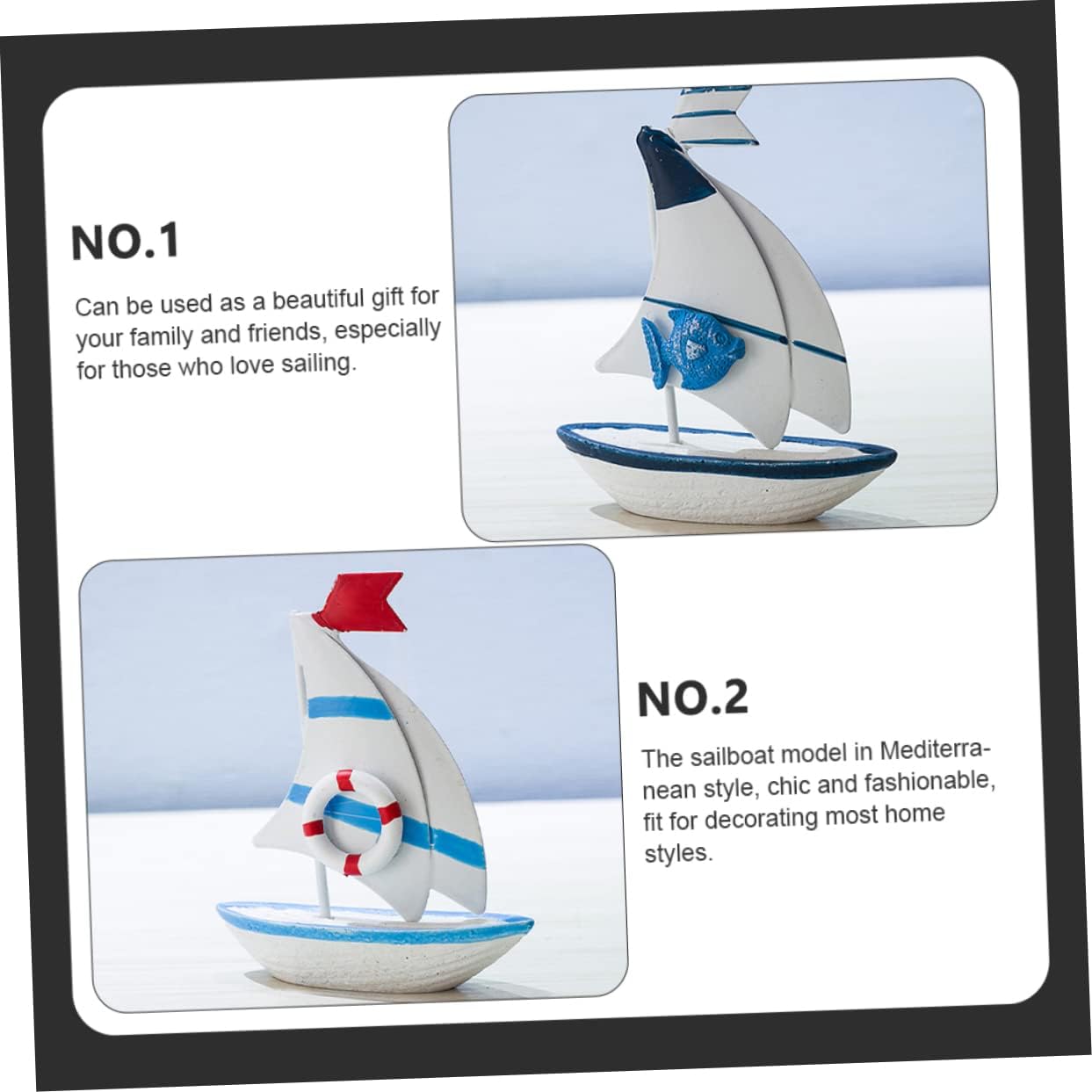 NO.1

Can be used as a beautiful gift for your family and friends, especially for those who love sailing.

NO.2

The sailboat model in Mediterranean style, chic and fashionable, fit for decorating most home styles.