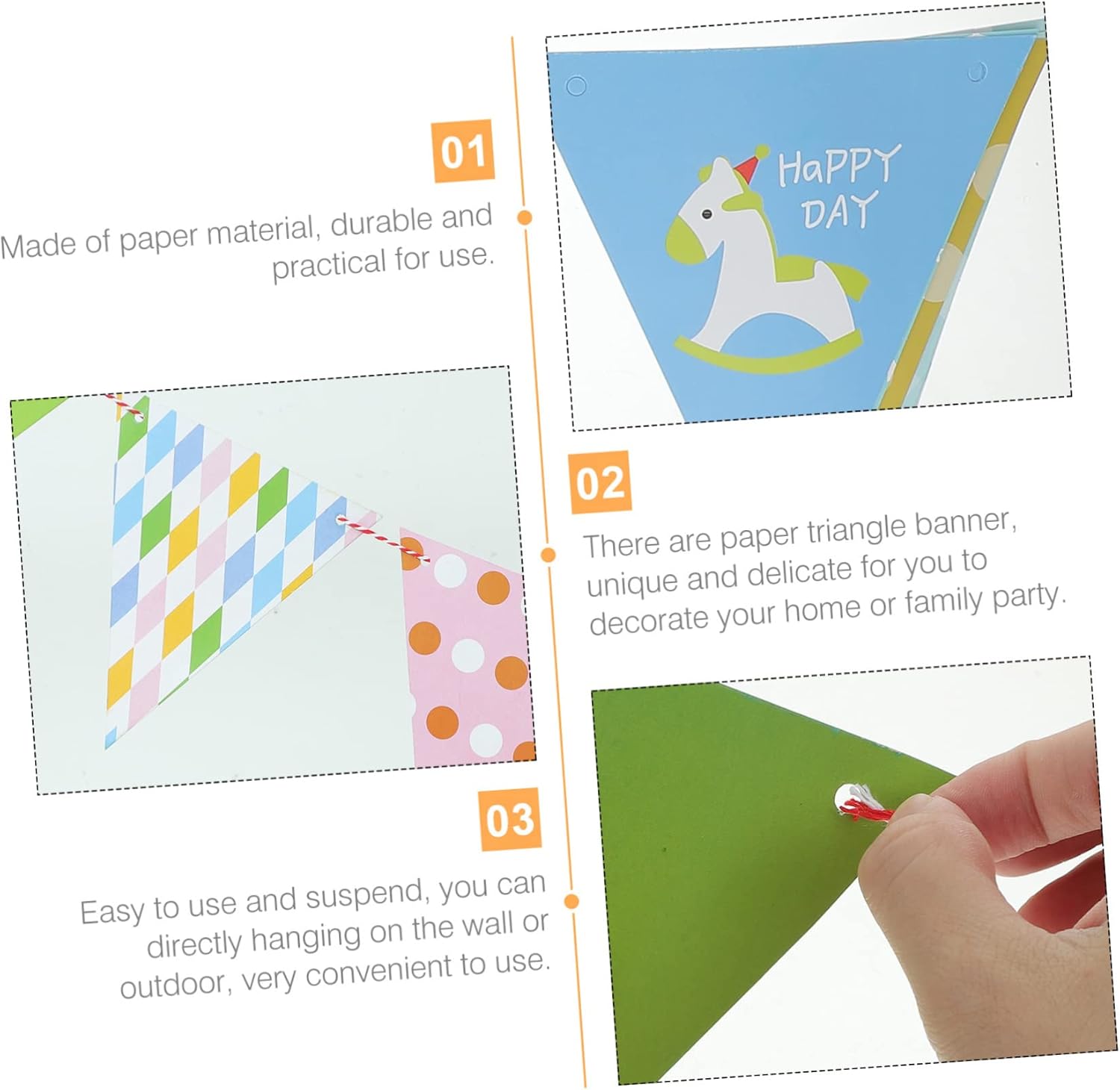 01

Made of paper material, durable and practical for use.

HaPPY DAY

02

There are paper triangle banner, unique and delicate for you to decorate your home or family party.

03

Easy to use and suspend, you can directly hanging on the wall or outdoor, very convenient to use.