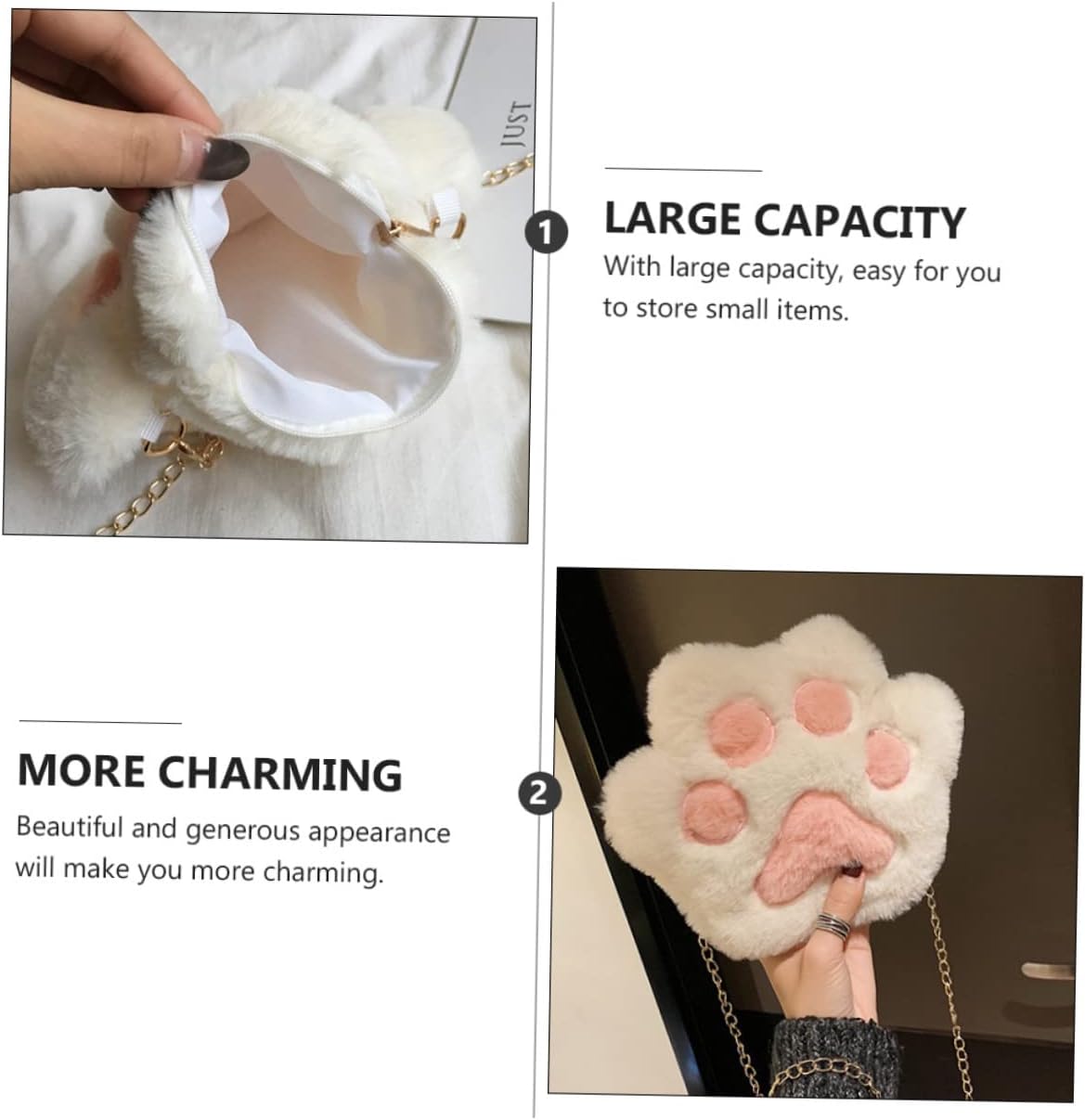 JUST

1

LARGE CAPACITY

With large capacity, easy for you to store small items.

MORE CHARMING

Beautiful and generous appearance will make you more charming.

2