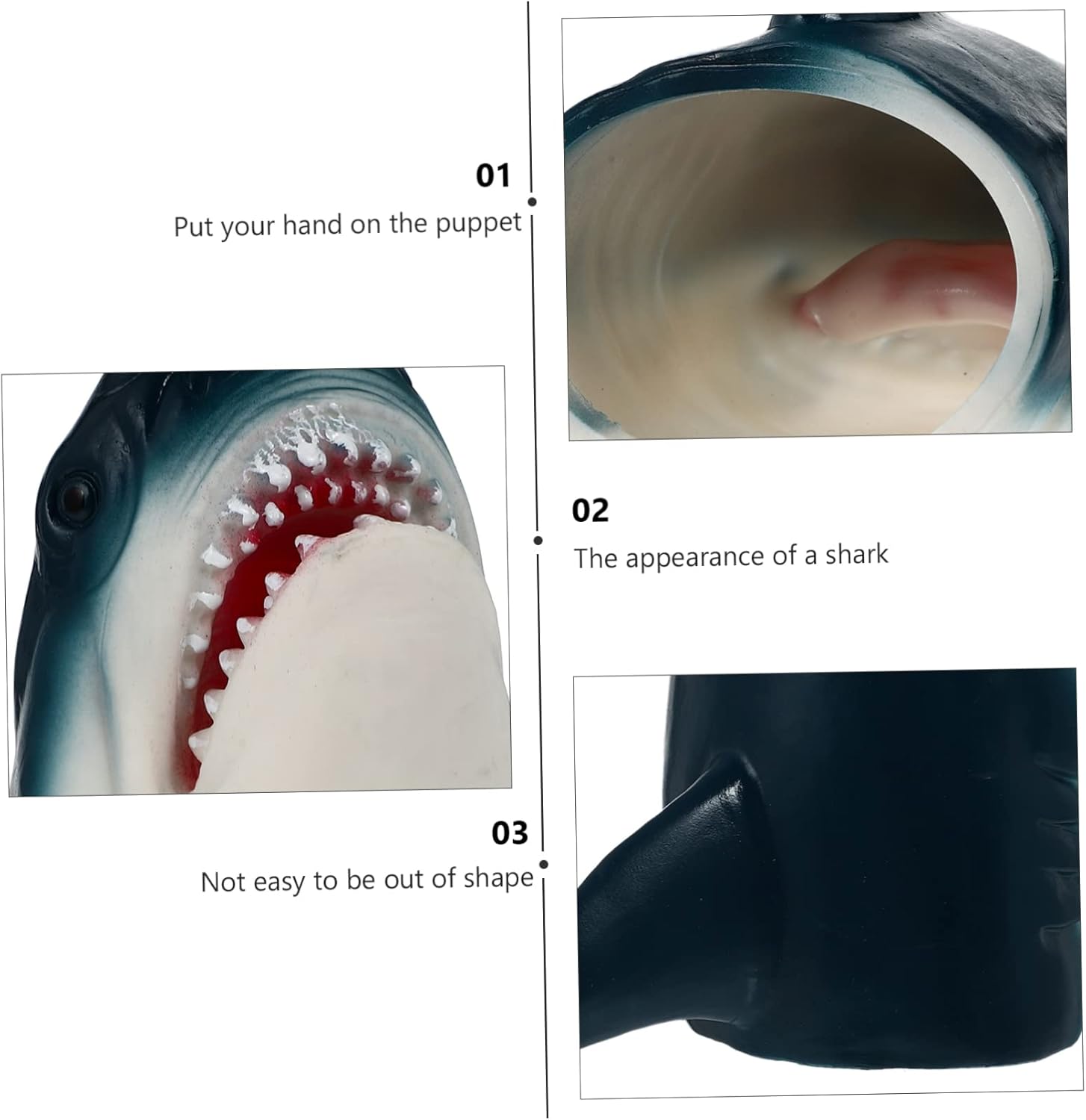 01
Put your hand on the puppet

02
The appearance of a shark

03
Not easy to be out of shape