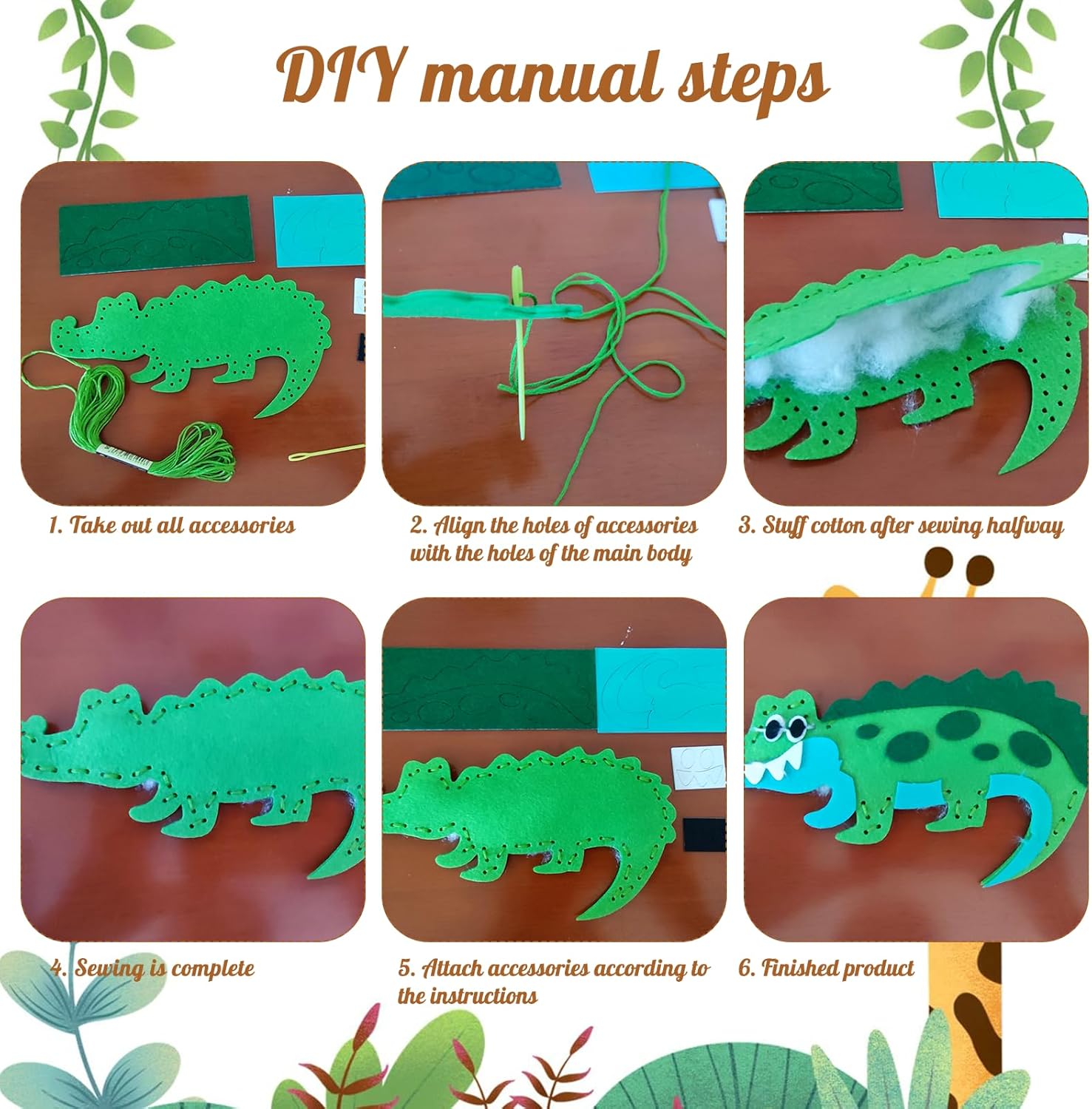 DIY manual steps

1. Take out all accessories

2. Align the holes of accessories with the holes of the main body

3. Stuff cotton after sewing halfway

4. Sewing is complete

5. Attach accessories according to the instructions

6. Finished product