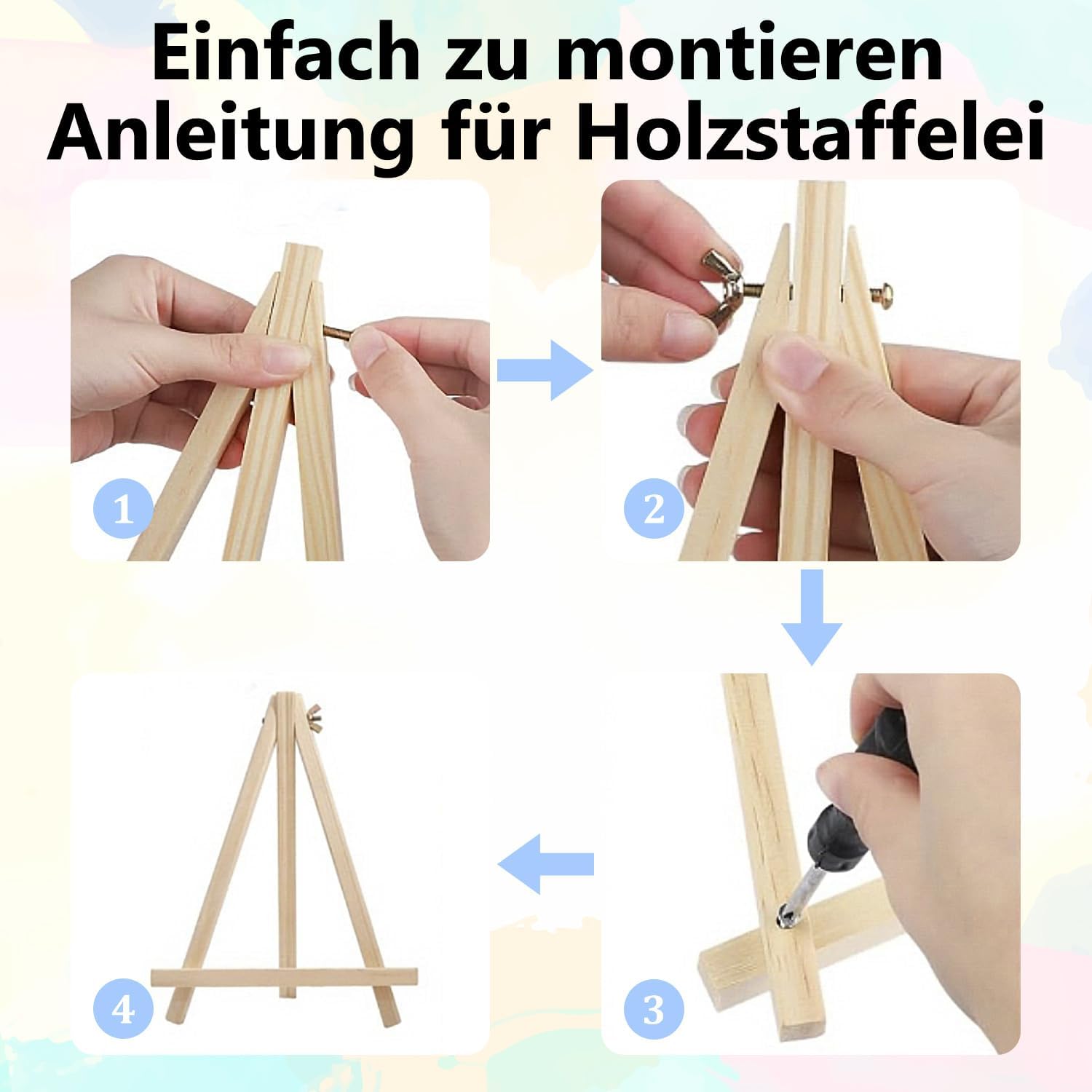 Einfach zu montieren
Anleitung für Holzstaffelei

1

2

3

4