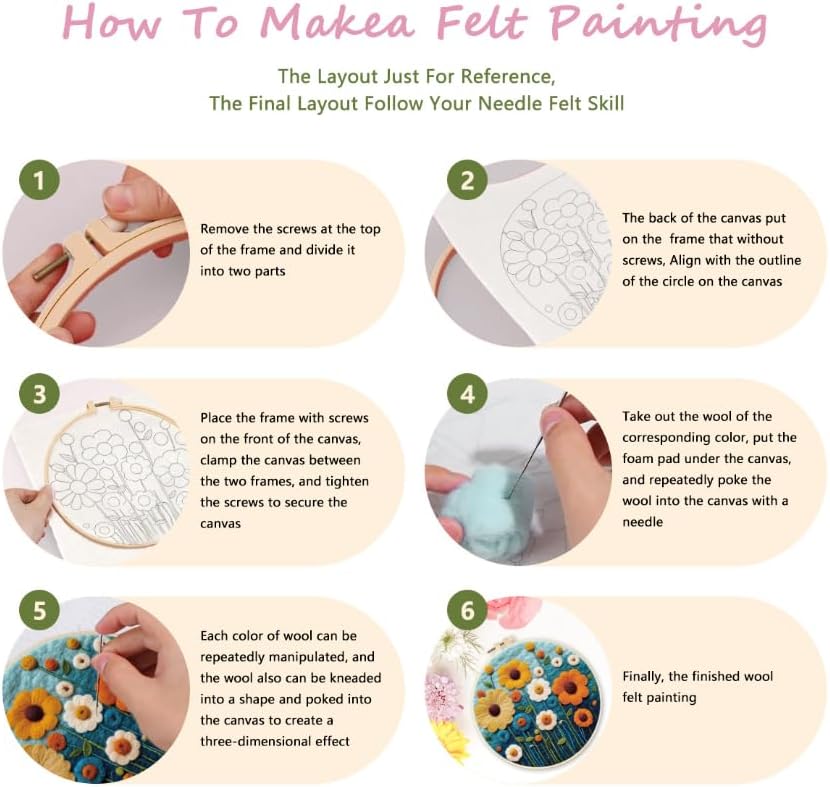 How To Makea Felt Painting

The Layout Just For Reference,
The Final Layout Follow Your Needle Felt Skill

1
Remove the screws at the top of the frame and divide it into two parts

2
The back of the canvas put on the frame that without screws, Align with the outline of the circle on the canvas

3
Place the frame with screws on the front of the canvas, clamp the canvas between the two frames, and tighten the screws to secure the canvas

4
Take out the wool of the corresponding color, put the foam pad under the canvas, and repeatedly poke the wool into the canvas with a needle

5
Each color of wool can be repeatedly manipulated, and the wool also can be kneaded into a shape and poked into the canvas to create a three-dimensional effect

6
Finally, the finished wool felt painting