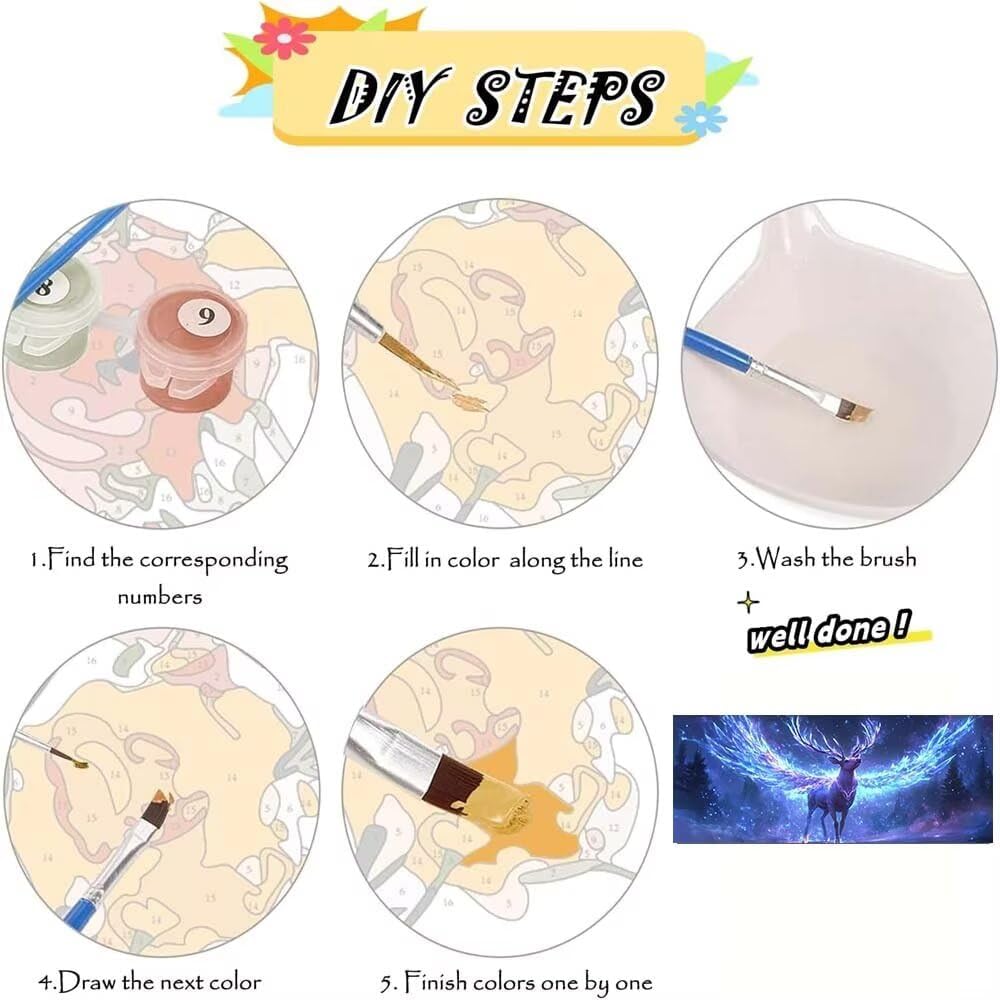 DIY STEPS

8

9

1.Find the corresponding numbers

2.Fill in color along the line

3.Wash the brush

well done !

4.Draw the next color

5. Finish colors one by one