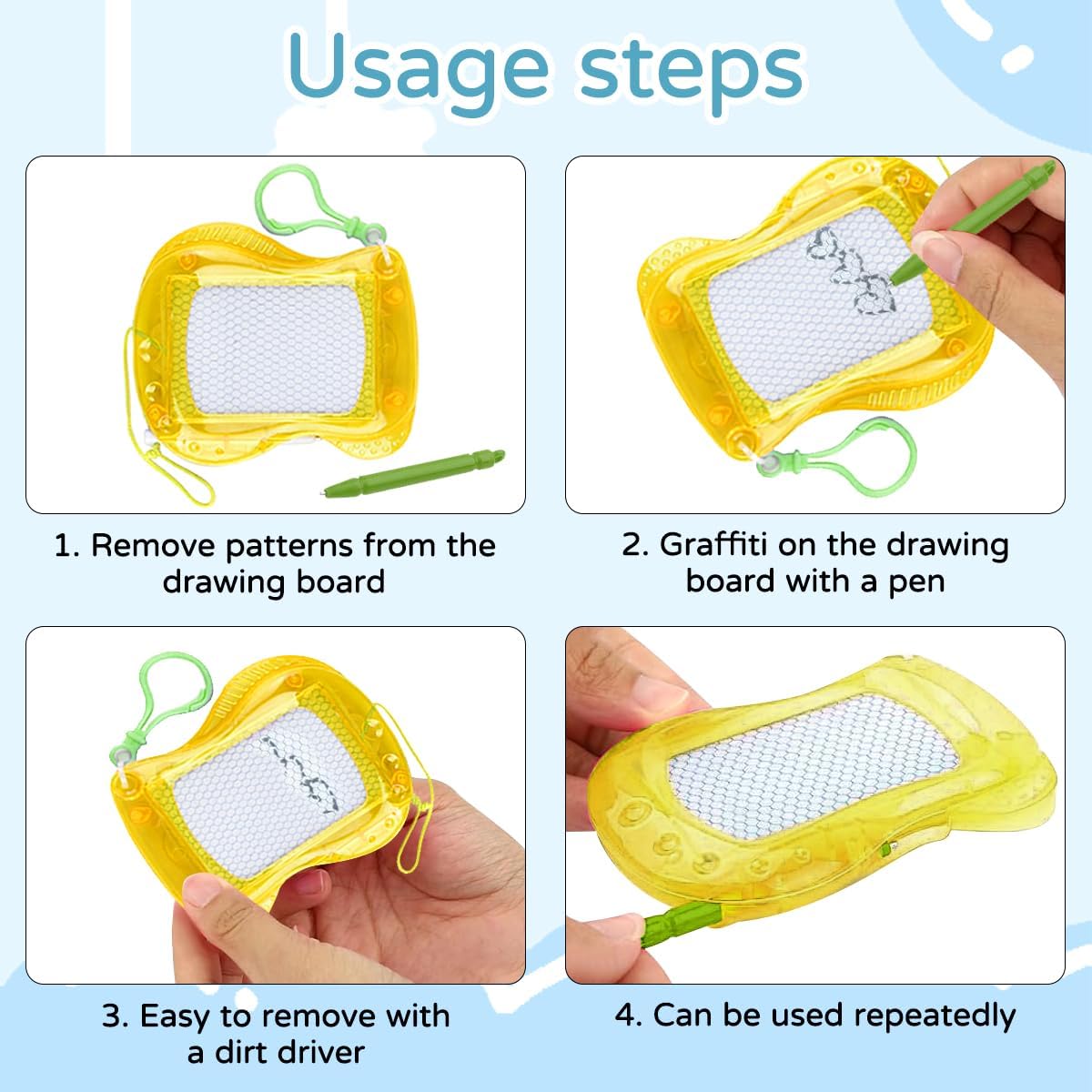 Usage steps

1. Remove patterns from the drawing board

2. Graffiti on the drawing board with a pen

3. Easy to remove with a dirt driver

4. Can be used repeatedly