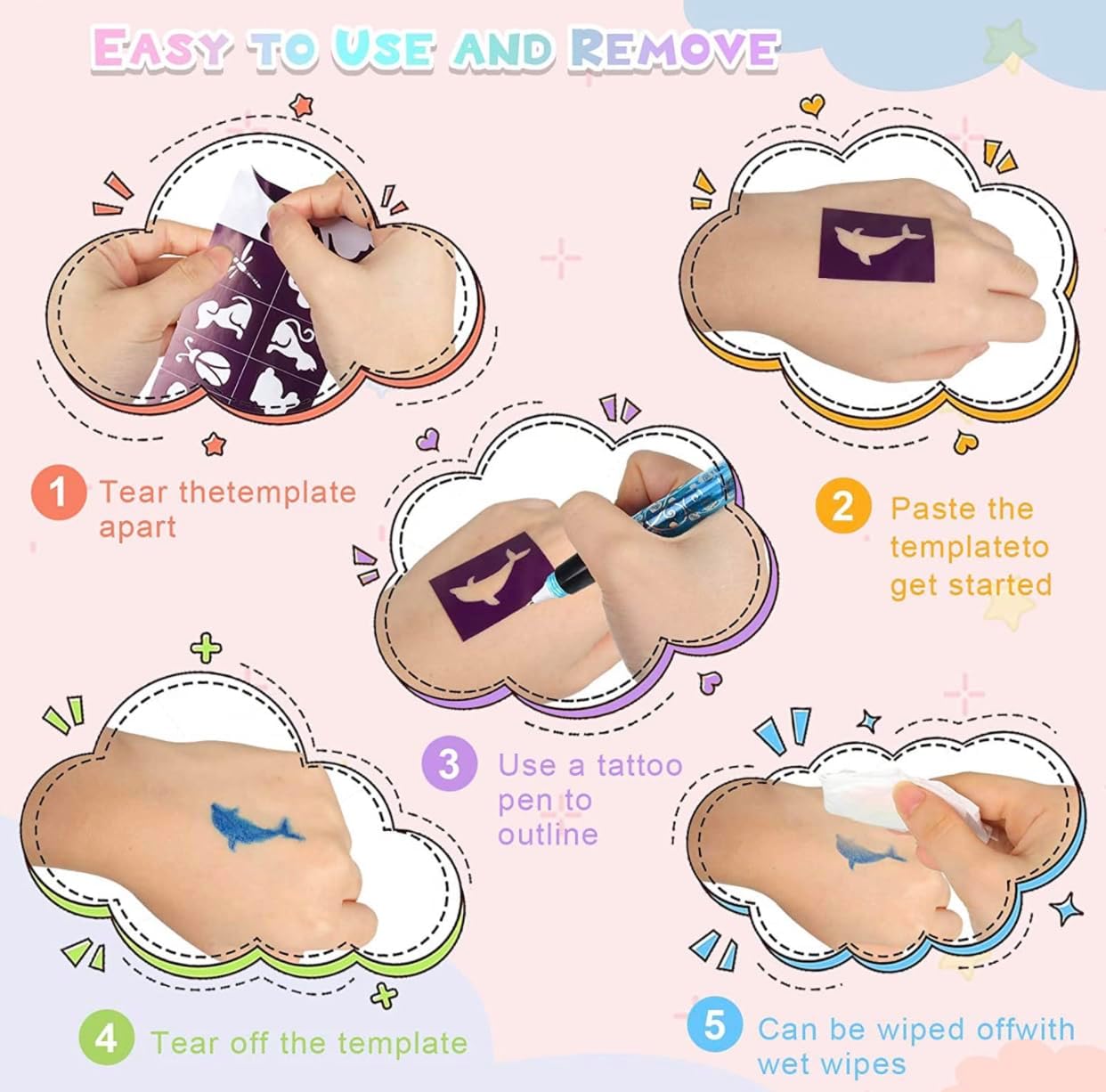 EASY TO USE AND REMOVE

1 Tear thetemplate apart

2 Paste the templateto get started

3 Use a tattoo pen to outline

4 Tear off the template

5 Can be wiped offwith wet wipes