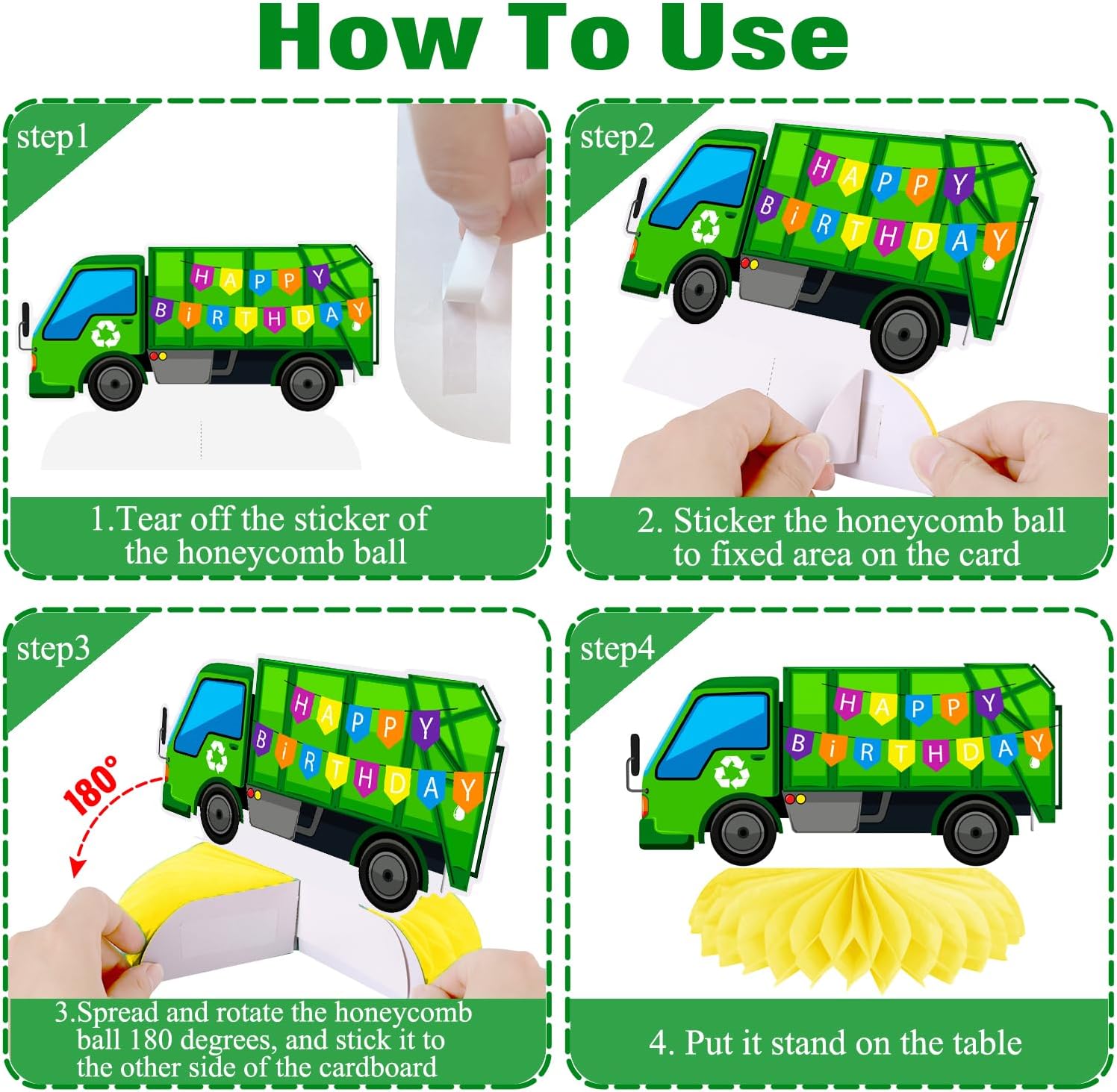 How To Use

step1

HAPPY BiRTHDAY

1.Tear off the sticker of the honeycomb ball

step2

HAPPY BiRTHDAY

2. Sticker the honeycomb ball to fixed area on the card

step3

HAPPY BiRTHDAY

180°

3.Spread and rotate the honeycomb ball 180 degrees, and stick it to the other side of the cardboard

step4

HAPPY BiRTHDAY

4. Put it stand on the table