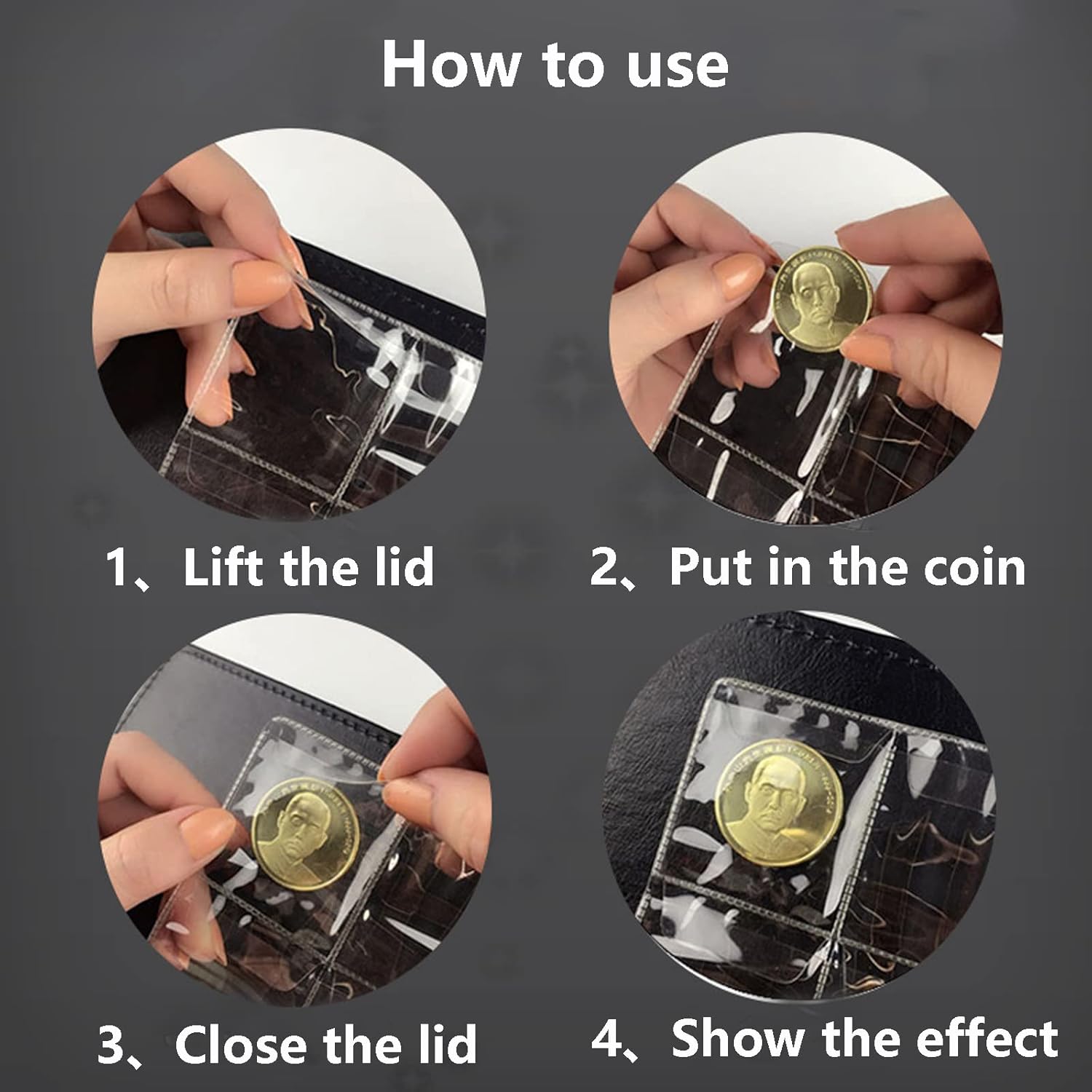 How to use

1、Lift the lid

2、Put in the coin

3、Close the lid

4、Show the effect