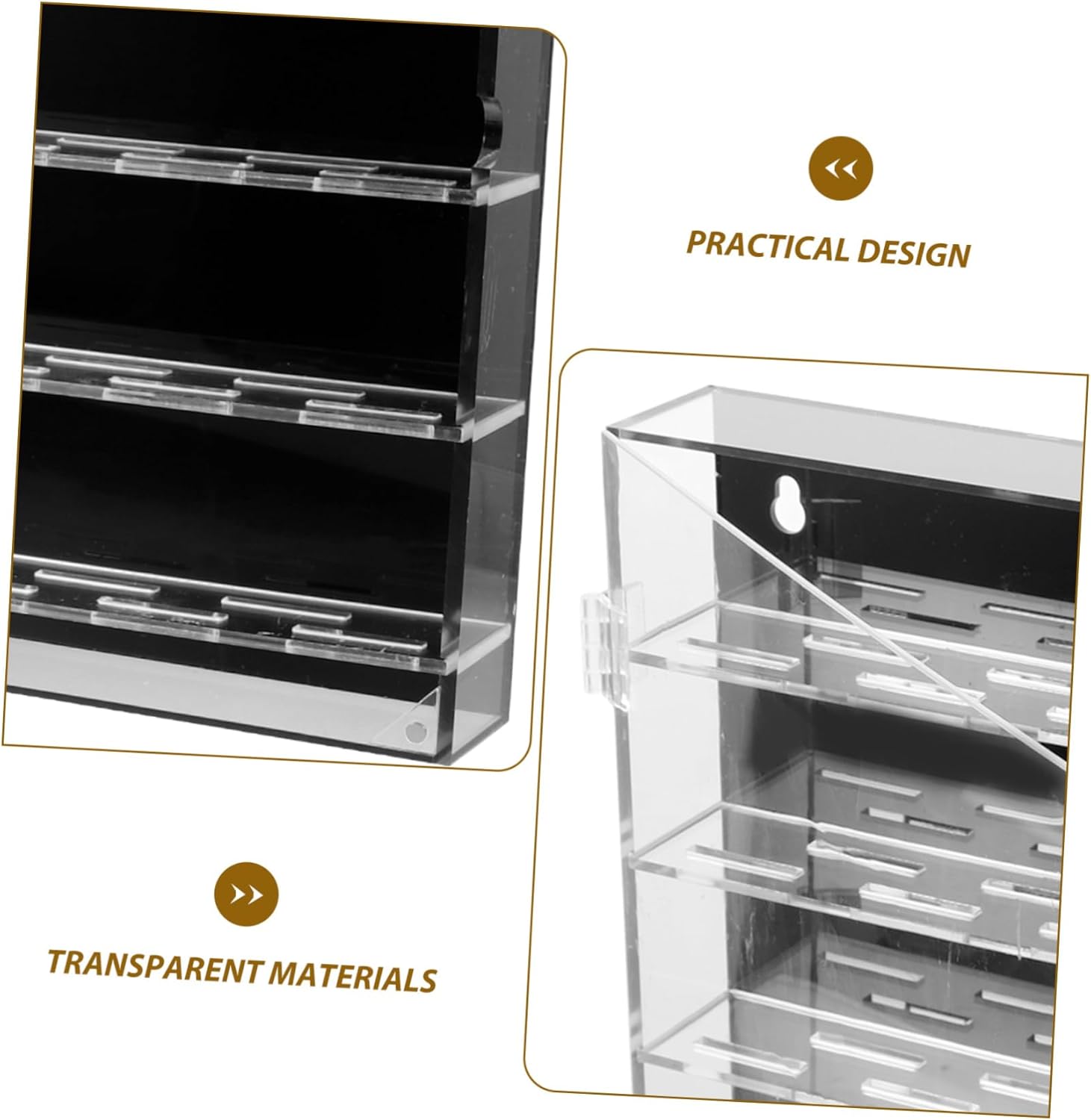 PRACTICAL DESIGN

TRANSPARENT MATERIALS