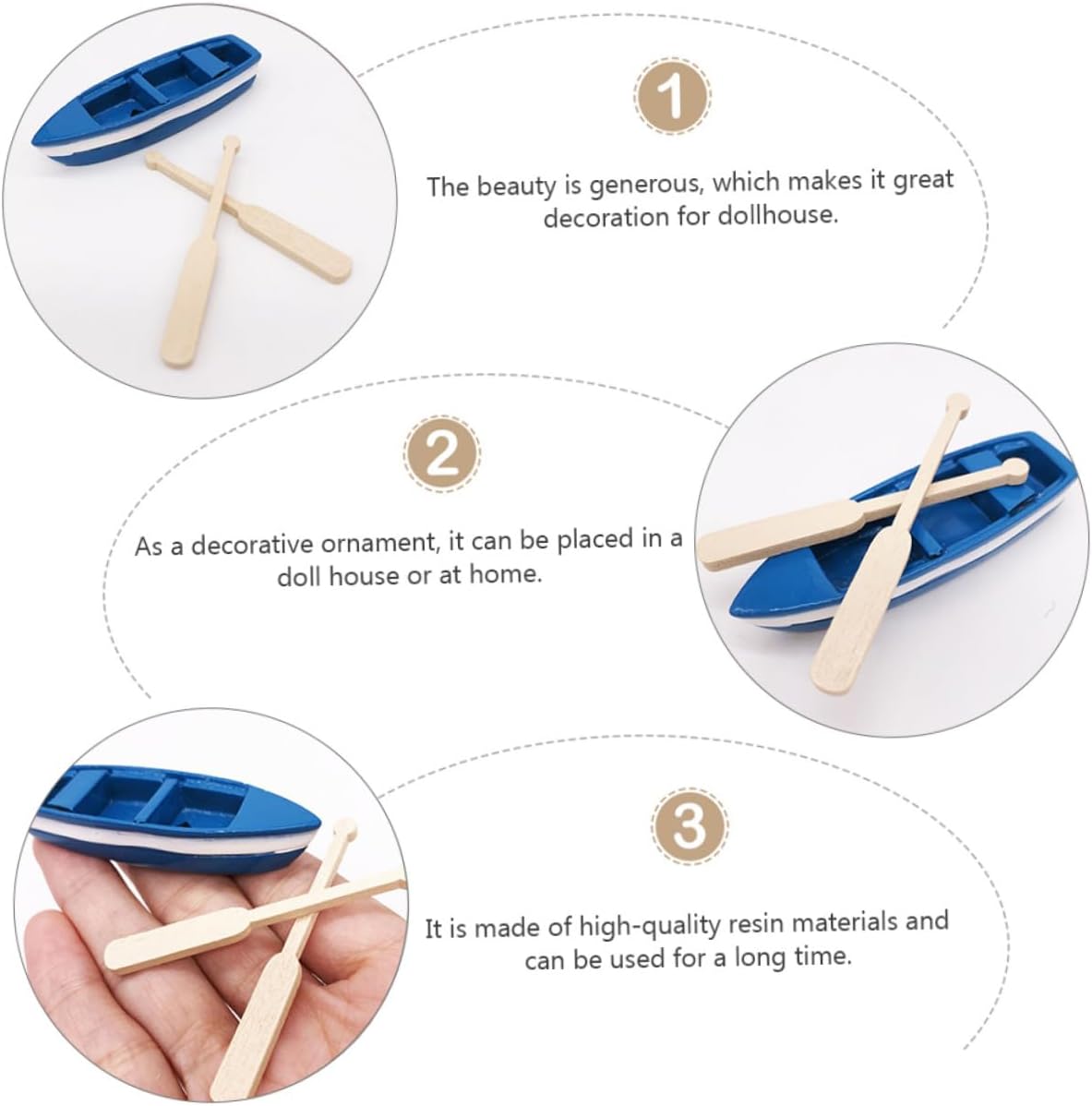 1

The beauty is generous, which makes it great decoration for dollhouse.

2

As a decorative ornament, it can be placed in a doll house or at home.

3

It is made of high-quality resin materials and can be used for a long time.