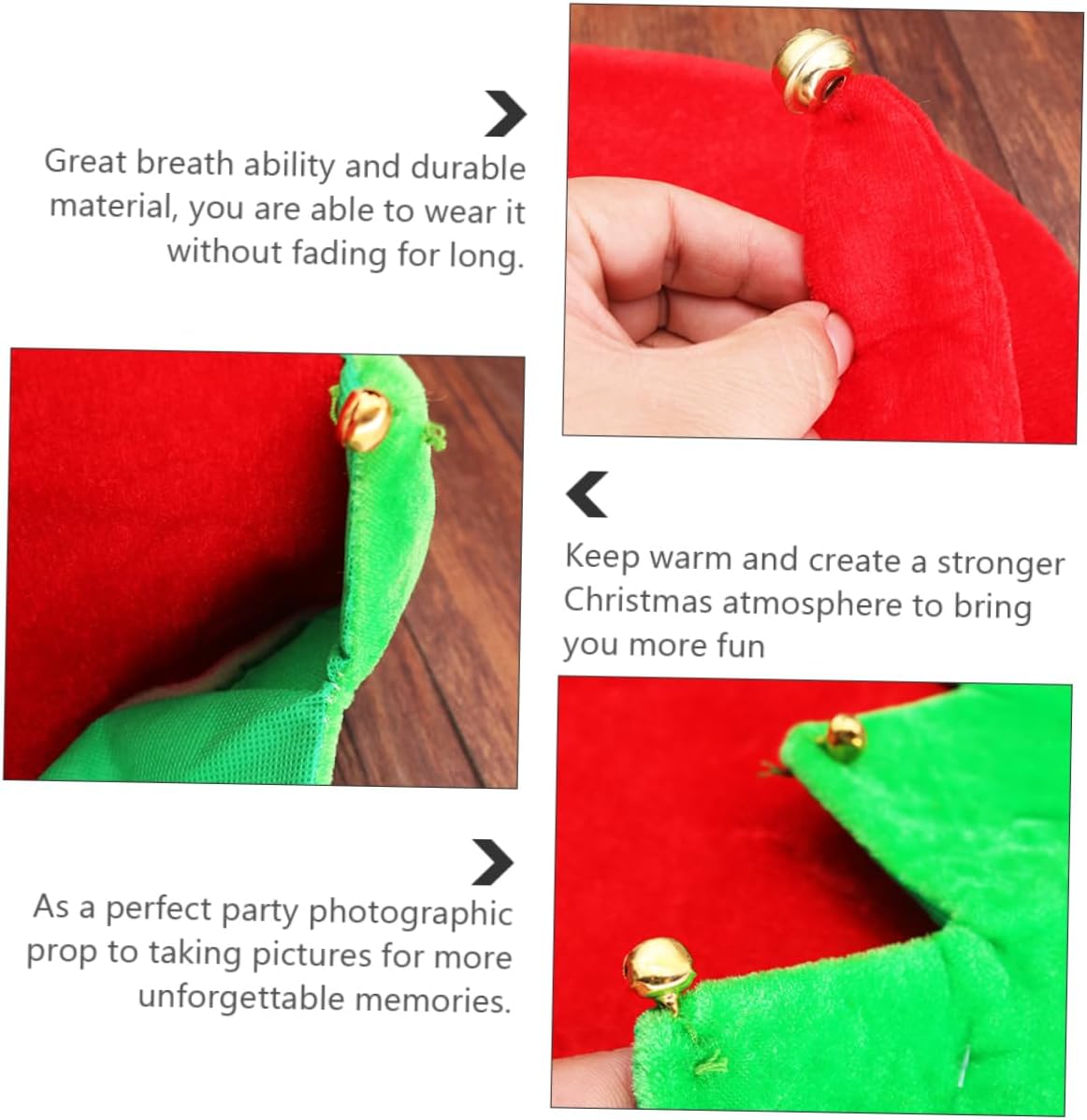 Great breath ability and durable material, you are able to wear it without fading for long.

Keep warm and create a stronger Christmas atmosphere to bring you more fun

As a perfect party photographic prop to taking pictures for more unforgettable memories.