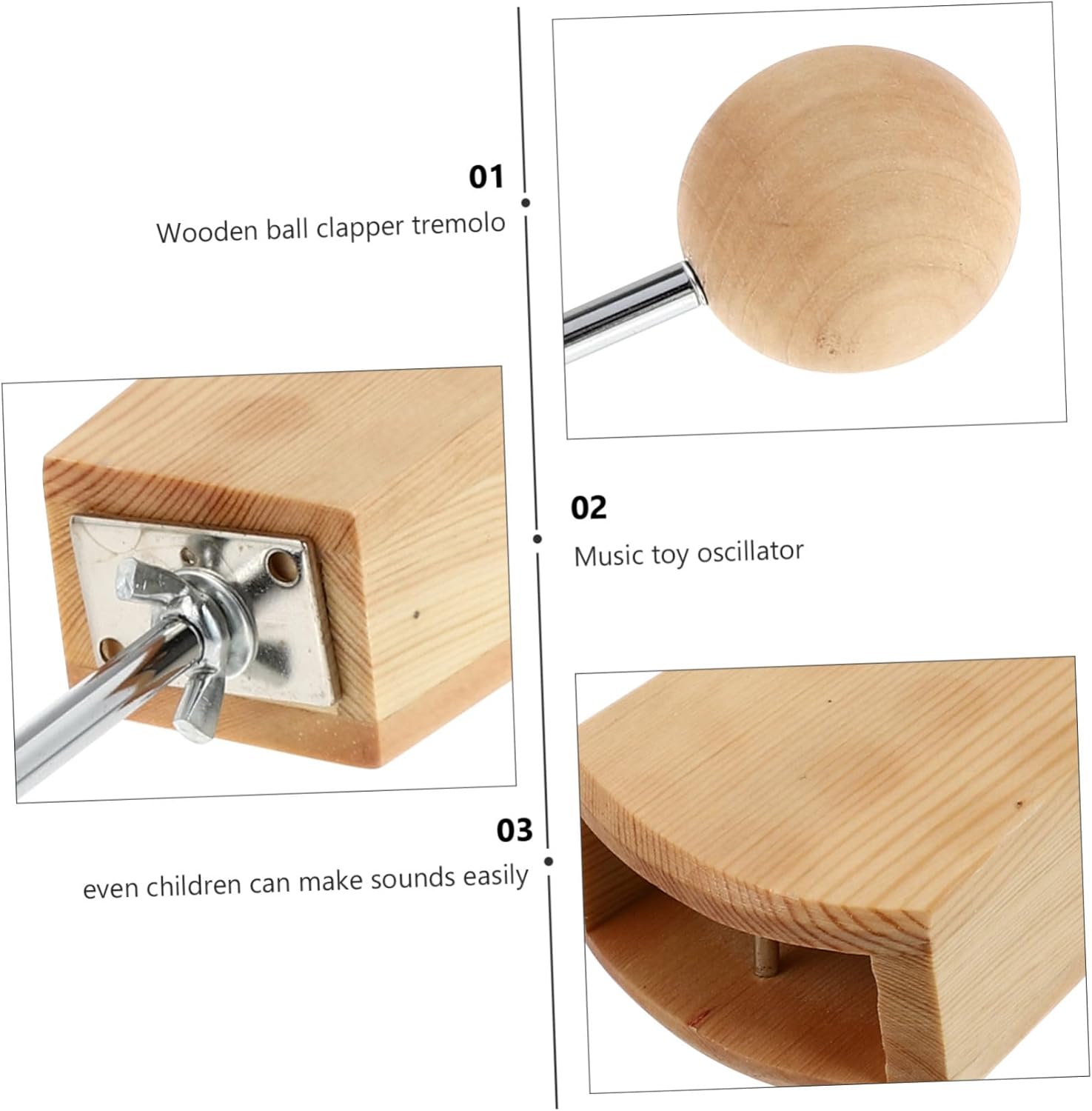 01
Wooden ball clapper tremolo

02
Music toy oscillator

03
even children can make sounds easily