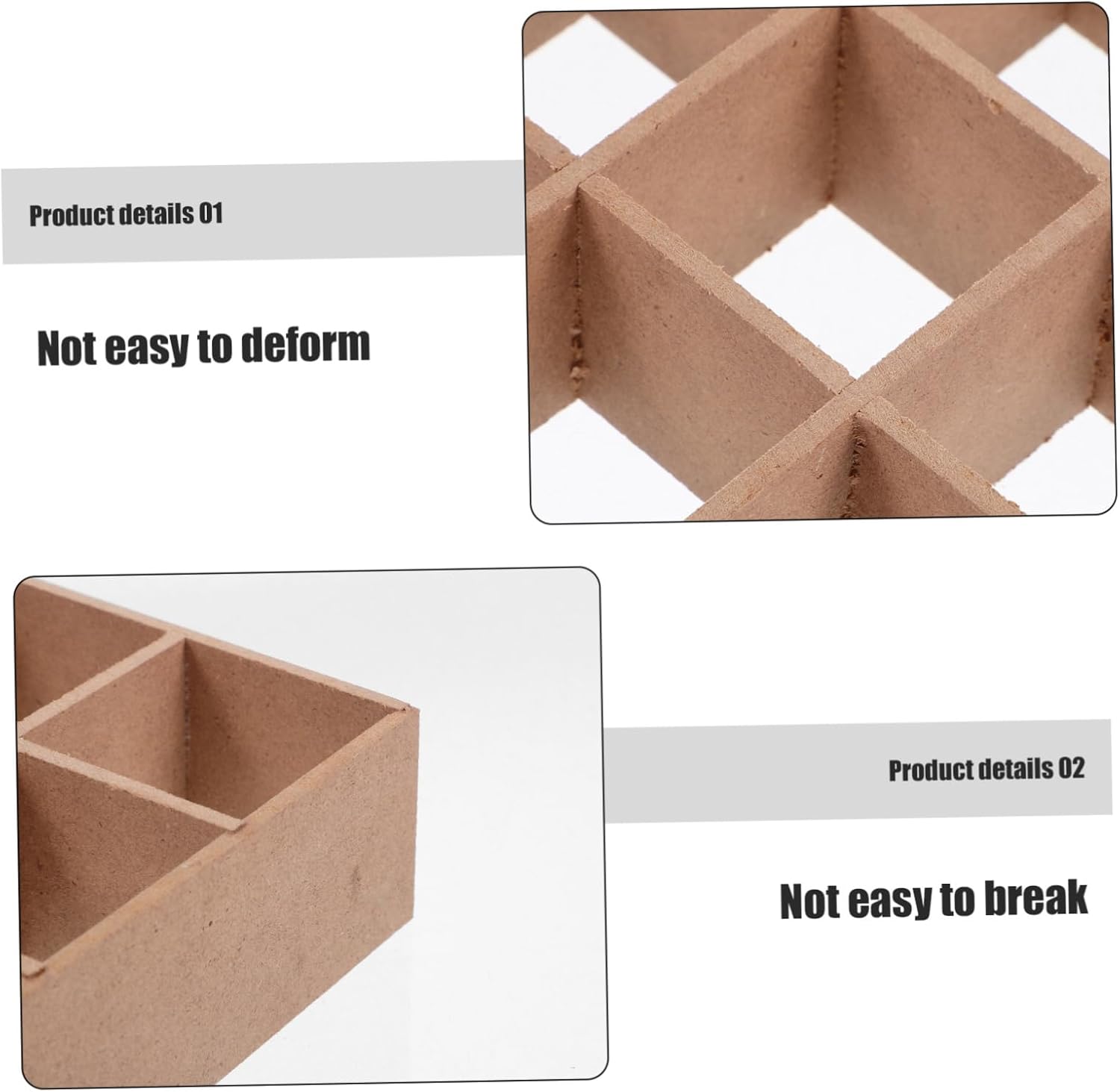 Product details 01

Not easy to deform

Product details 02

Not easy to break