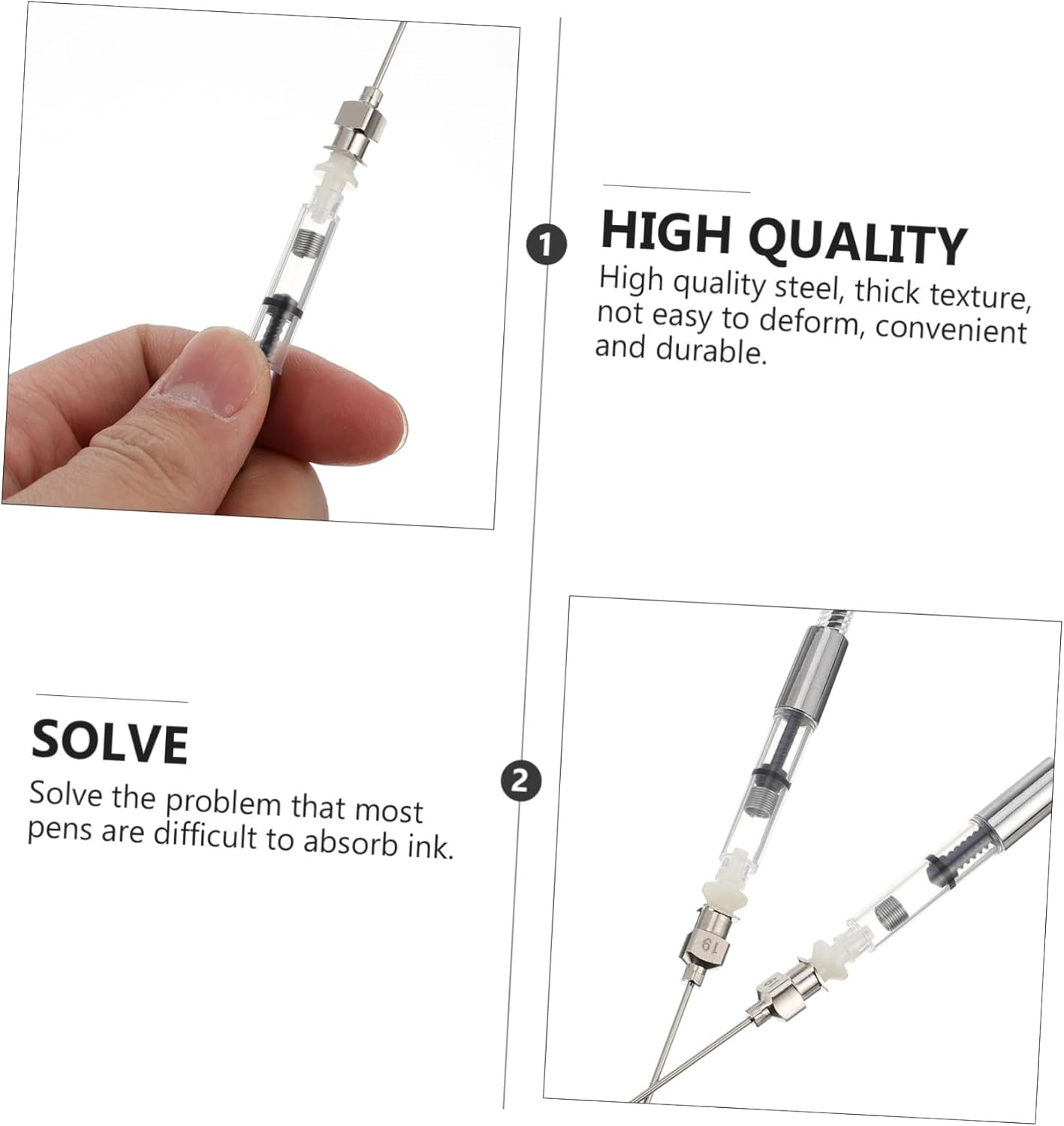 1

HIGH QUALITY

High quality steel, thick texture, not easy to deform, convenient and durable.

SOLVE

Solve the problem that most pens are difficult to absorb ink.

2

19