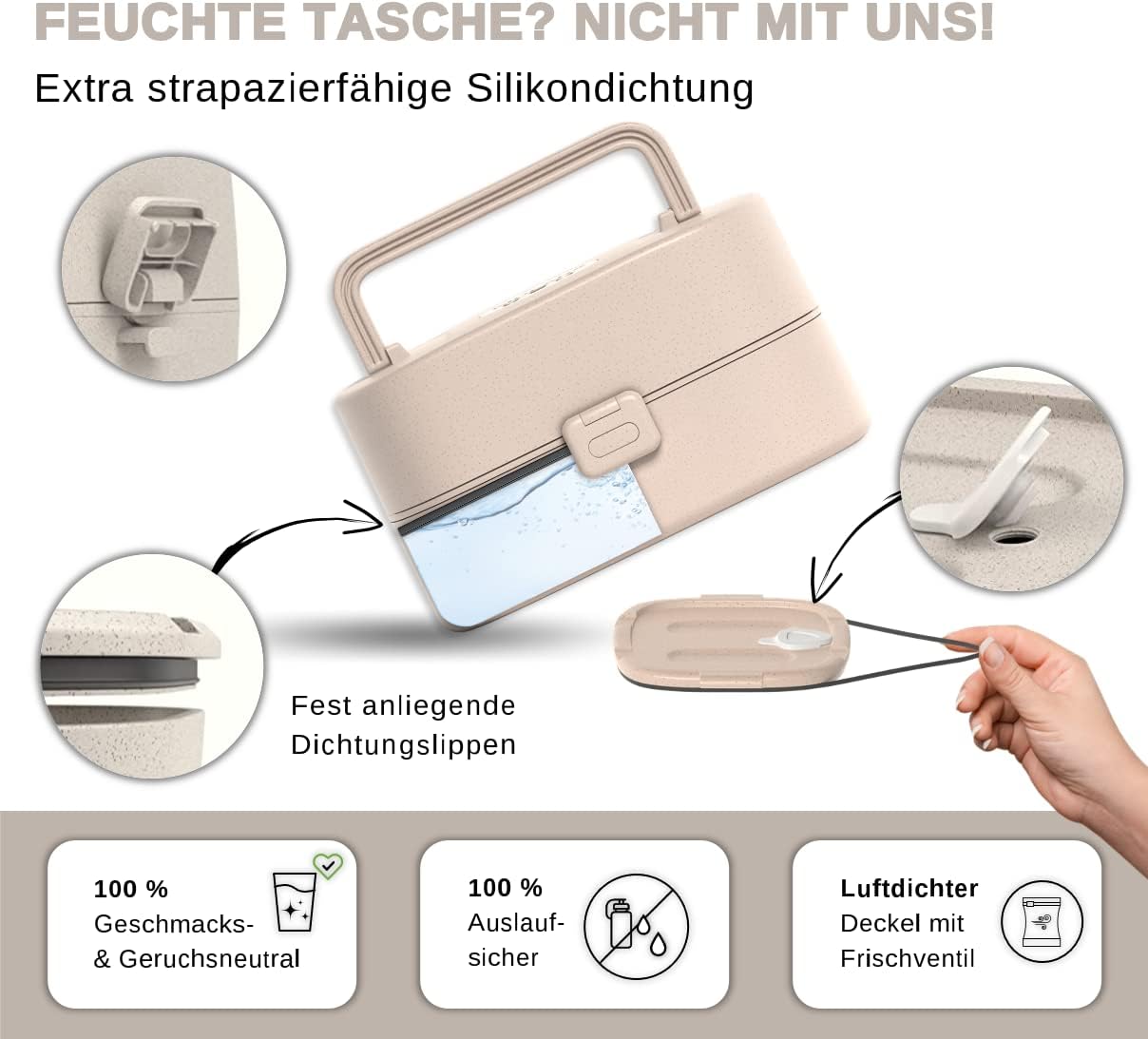 FEUCHTE TASCHE? NICHT MIT UNS!

Extra strapazierfähige Silikondichtung

Fest anliegende Dichtungslippen

100 %
Geschmacks- & Geruchsneutral

100 %
Auslaufsicher

Luftdichter
Deckel mit Frischventil