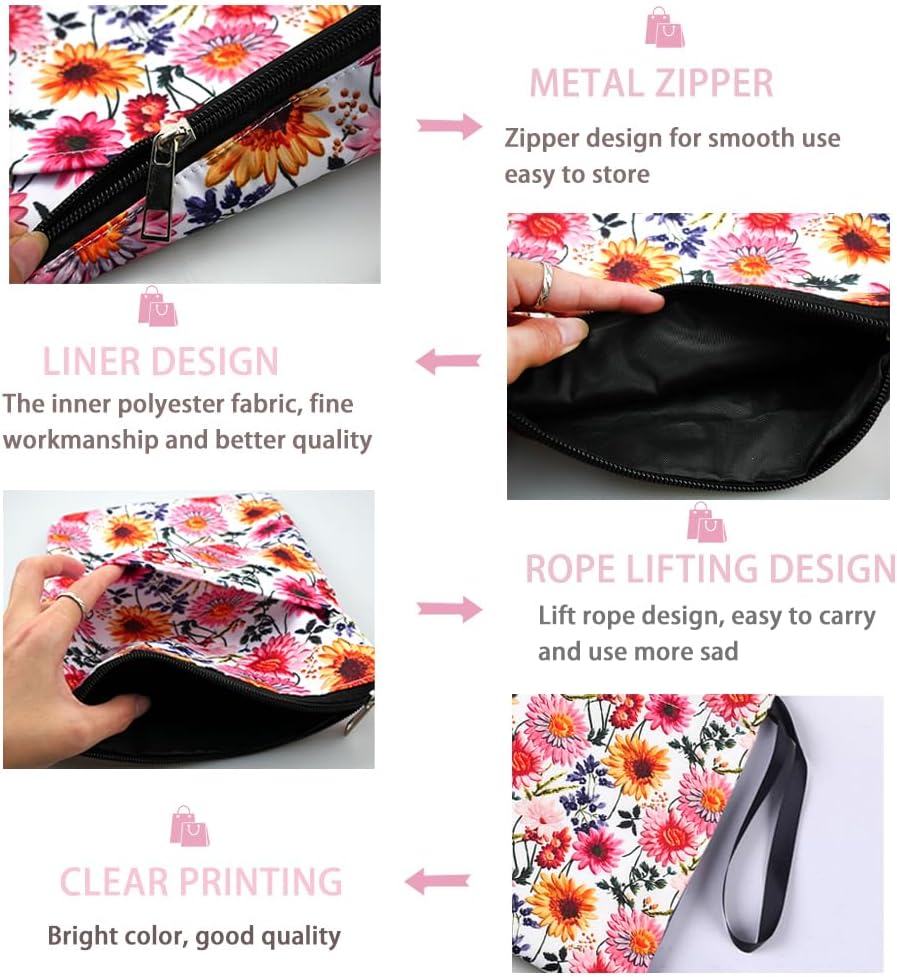 METAL ZIPPER
Zipper design for smooth use easy to store

LINER DESIGN
The inner polyester fabric, fine workmanship and better quality

ROPE LIFTING DESIGN
Lift rope design, easy to carry and use more sad

CLEAR PRINTING
Bright color, good quality