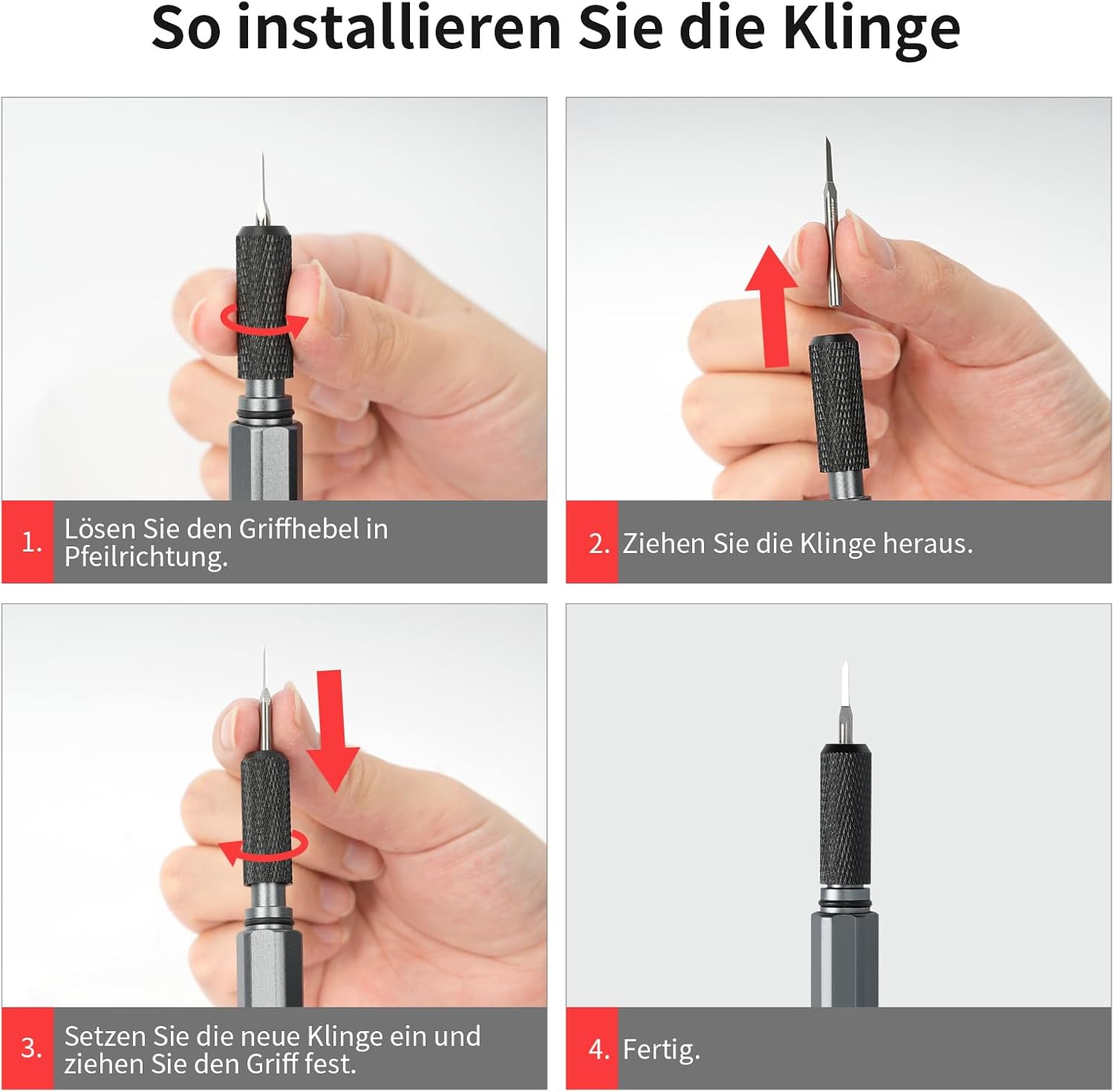 So installieren Sie die Klinge

1. Lösen Sie den Griffhebel in Pfeilrichtung.

2. Ziehen Sie die Klinge heraus.

3. Setzen Sie die neue Klinge ein und ziehen Sie den Griff fest.

4. Fertig.