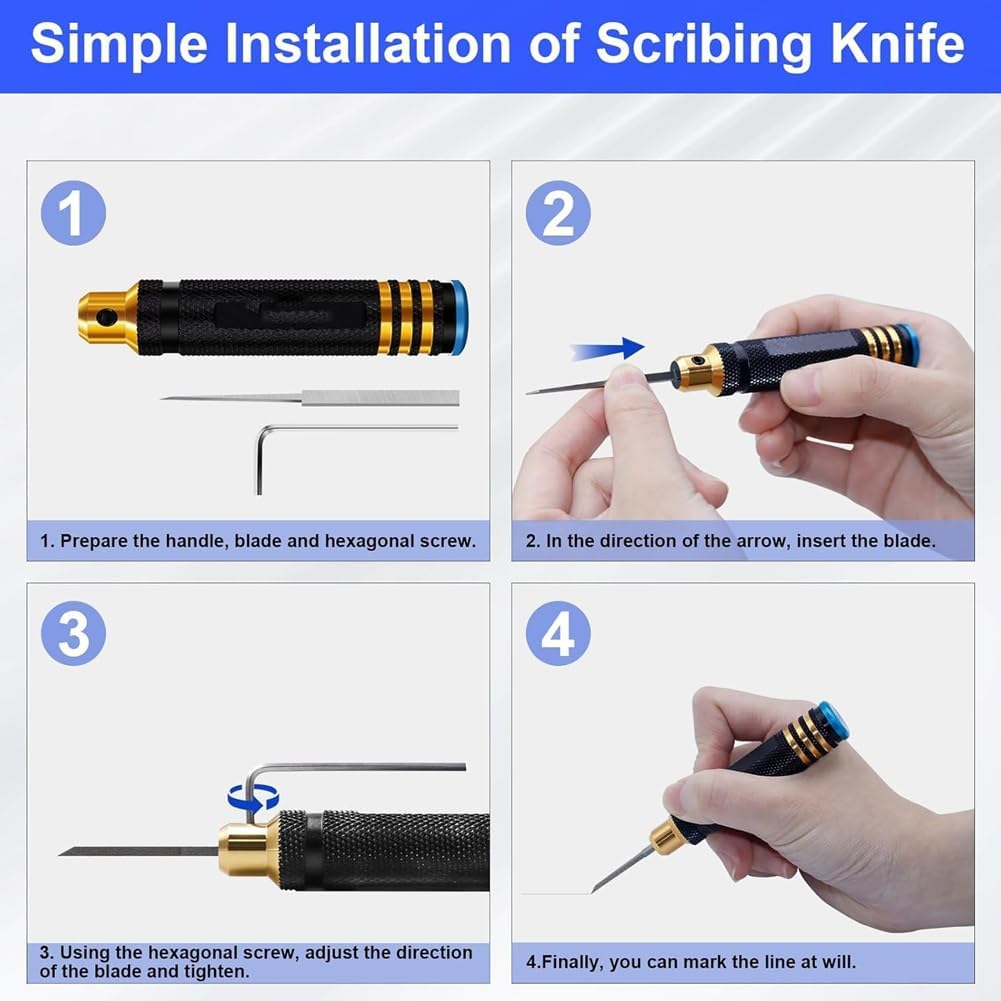 Simple Installation of Scribing Knife

1

1. Prepare the handle, blade and hexagonal screw.

2

2. In the direction of the arrow, insert the blade.

3

3. Using the hexagonal screw, adjust the direction of the blade and tighten.

4

4.Finally, you can mark the line at will.