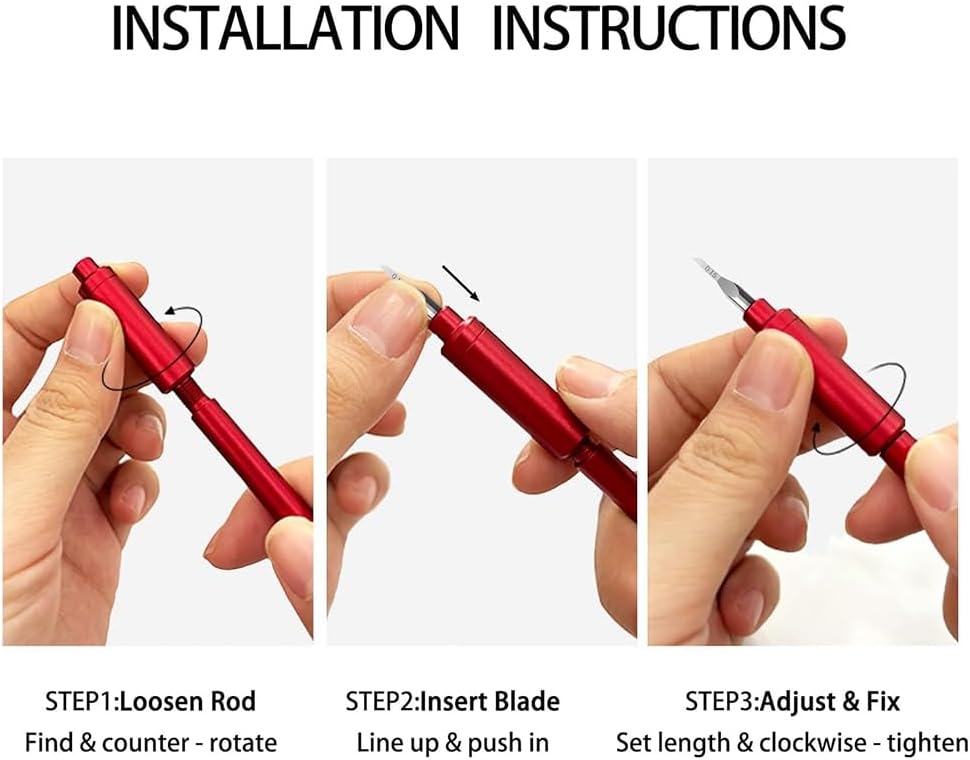 INSTALLATION INSTRUCTIONS

STEP1:Loosen Rod
Find & counter - rotate

STEP2:Insert Blade
Line up & push in

STEP3:Adjust & Fix
Set length & clockwise - tighten