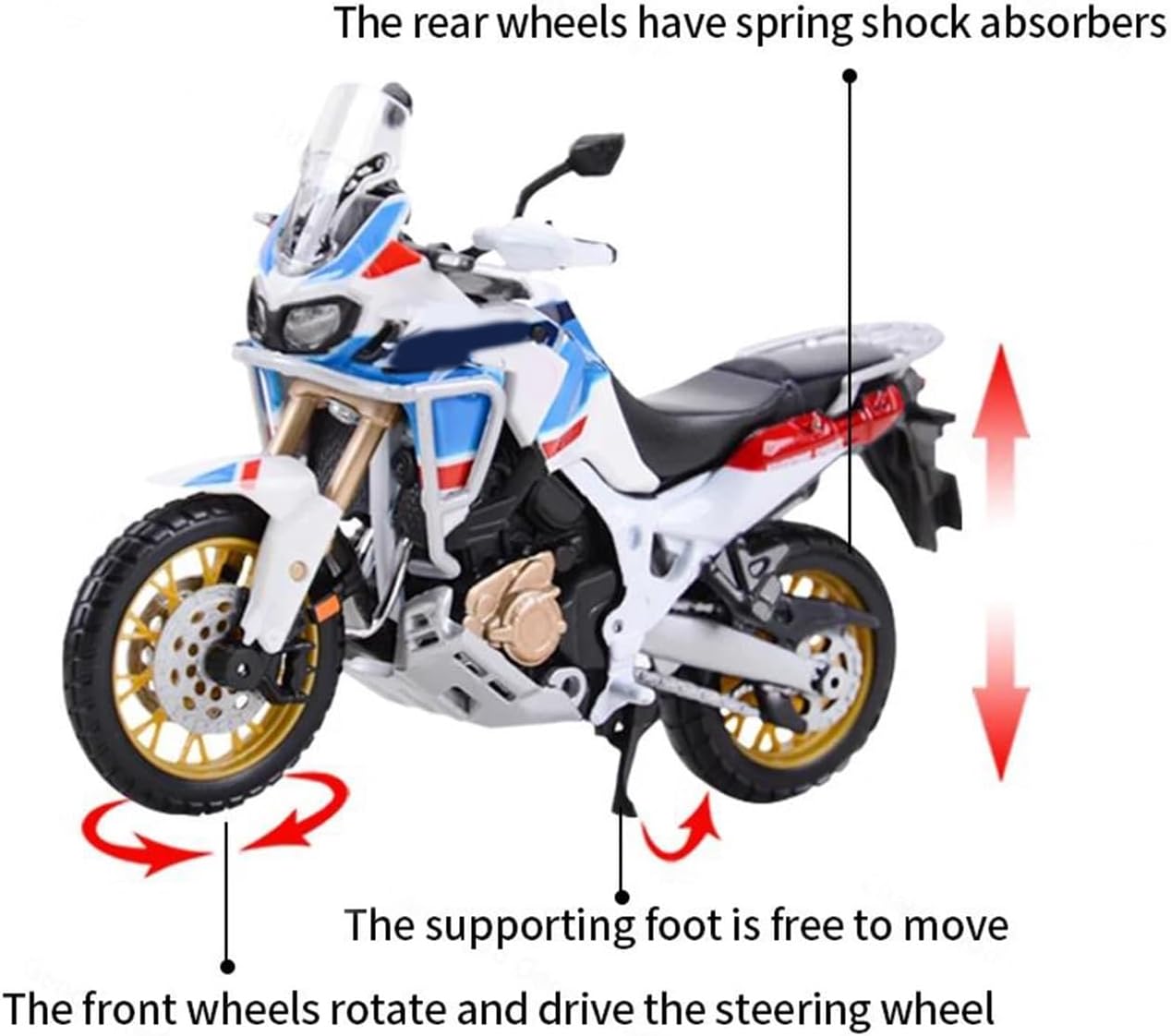 The rear wheels have spring shock absorbers

The supporting foot is free to move

The front wheels rotate and drive the steering wheel